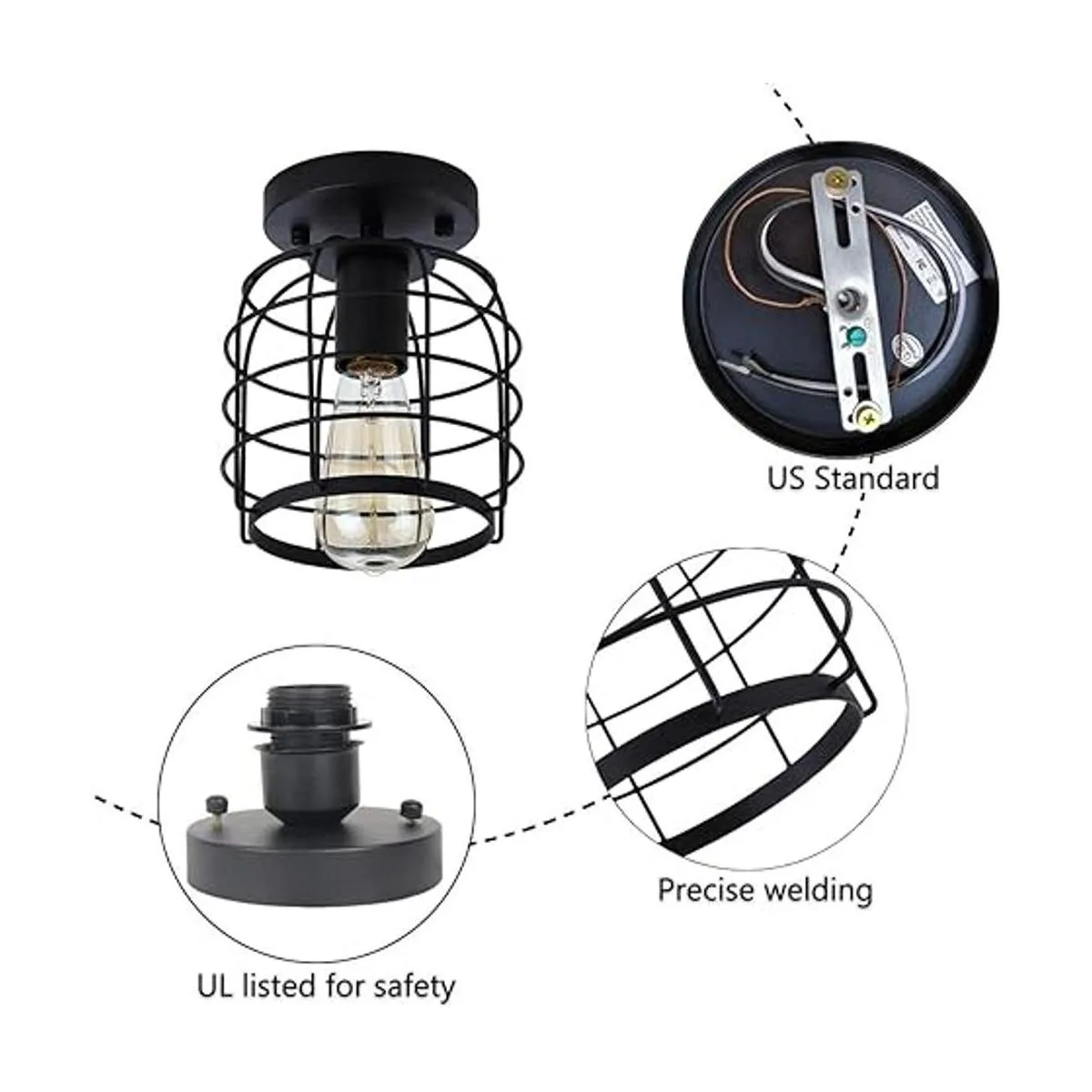 US Standard

Precise welding

UL listed for safety