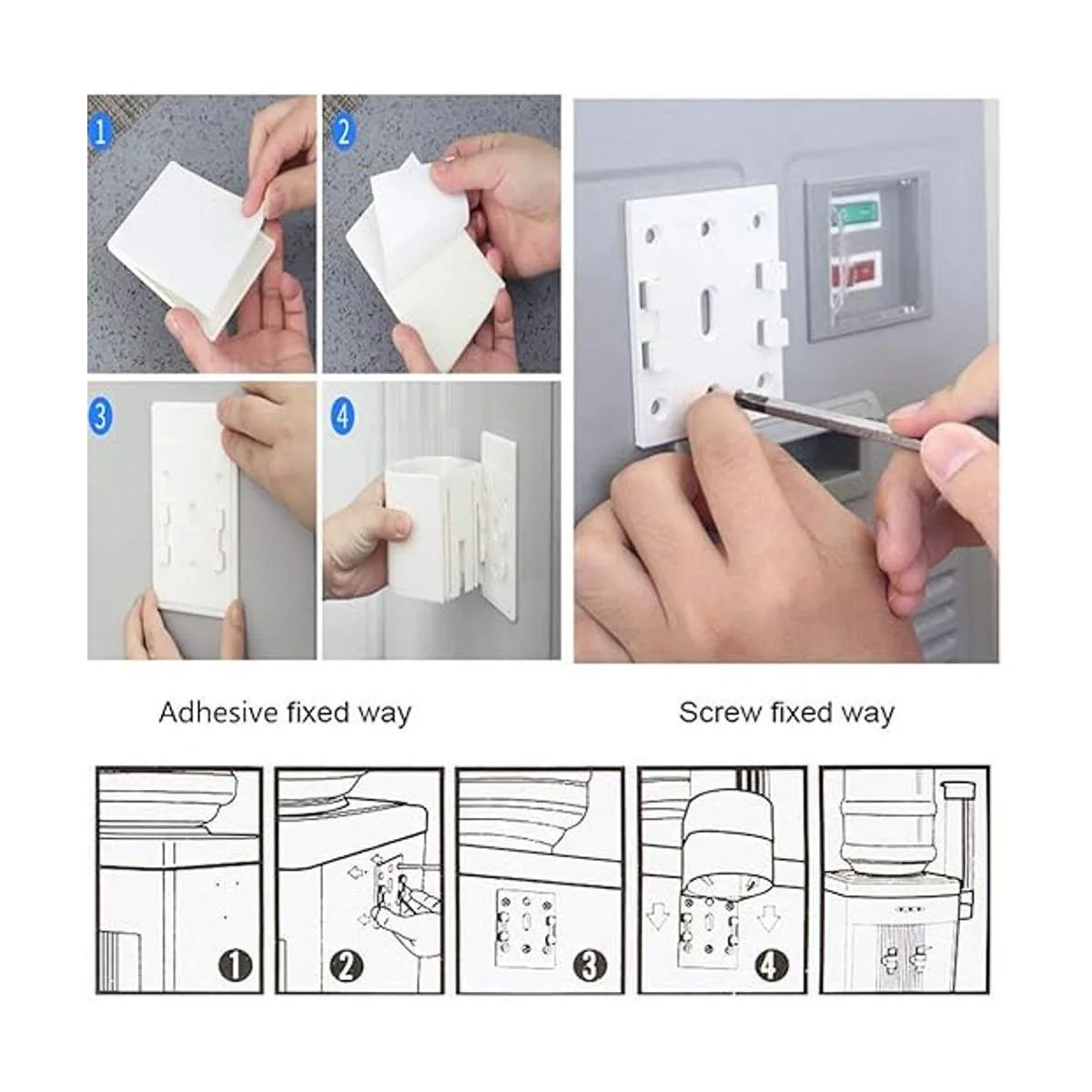 1
2
3
4

Adhesive fixed way

Screw fixed way

1
2
3
4