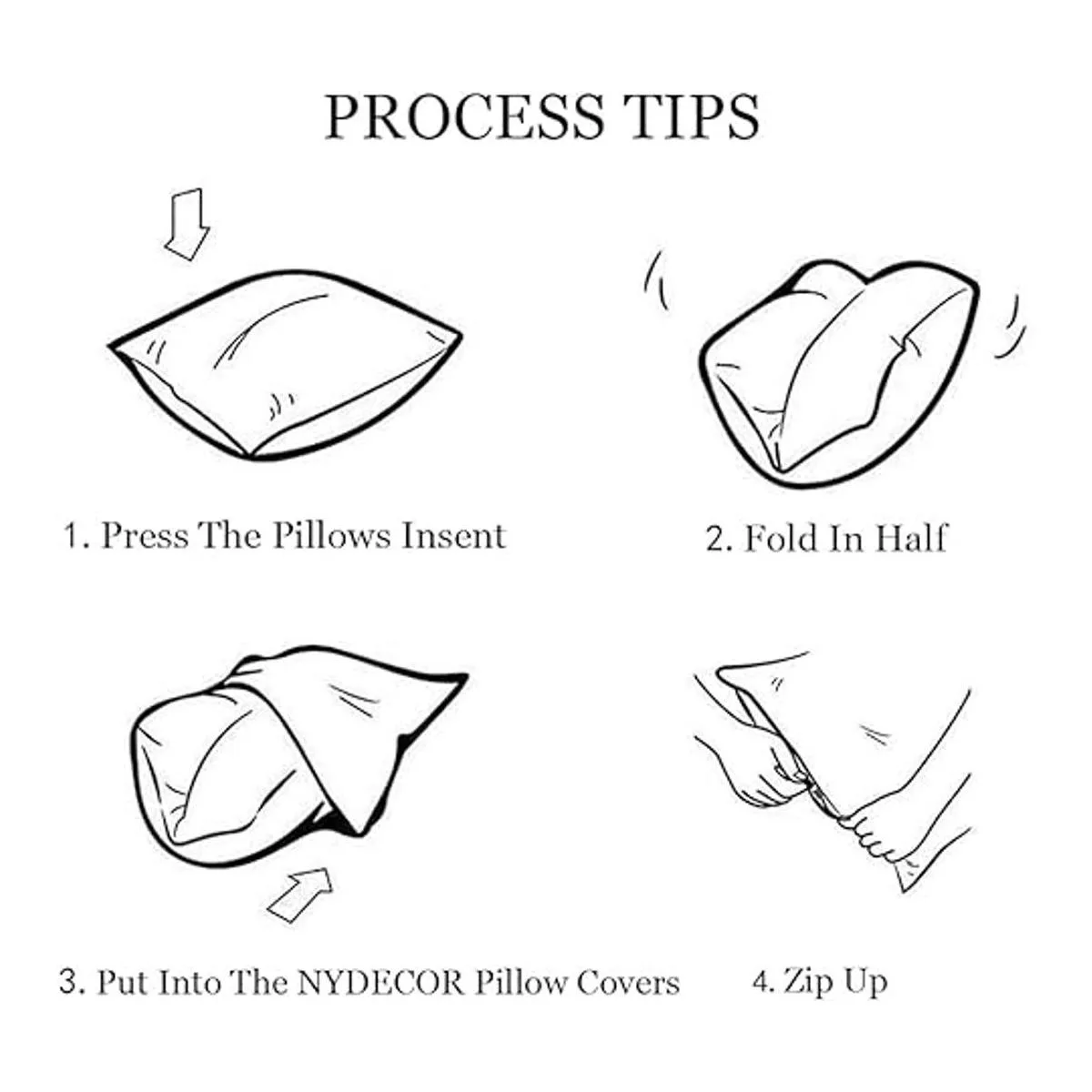 PROCESS TIPS

1. Press The Pillows Insent

2. Fold In Half

3. Put Into The NYDECOR Pillow Covers

4. Zip Up