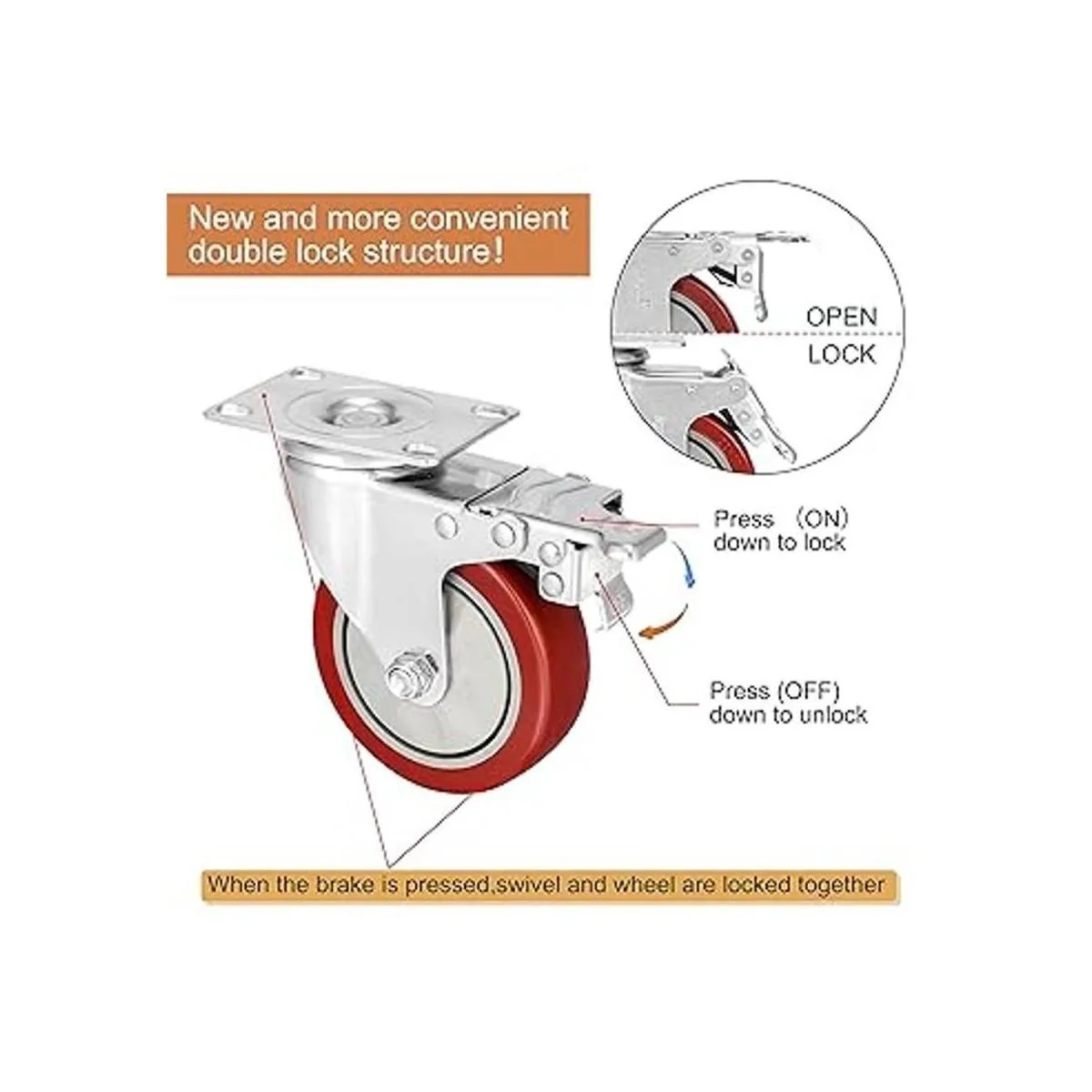 New and more convenient double lock structure!

OPEN

LOCK

Press （ON） down to lock

Press (OFF) down to unlock

When the brake is pressed,swivel and wheel are locked together