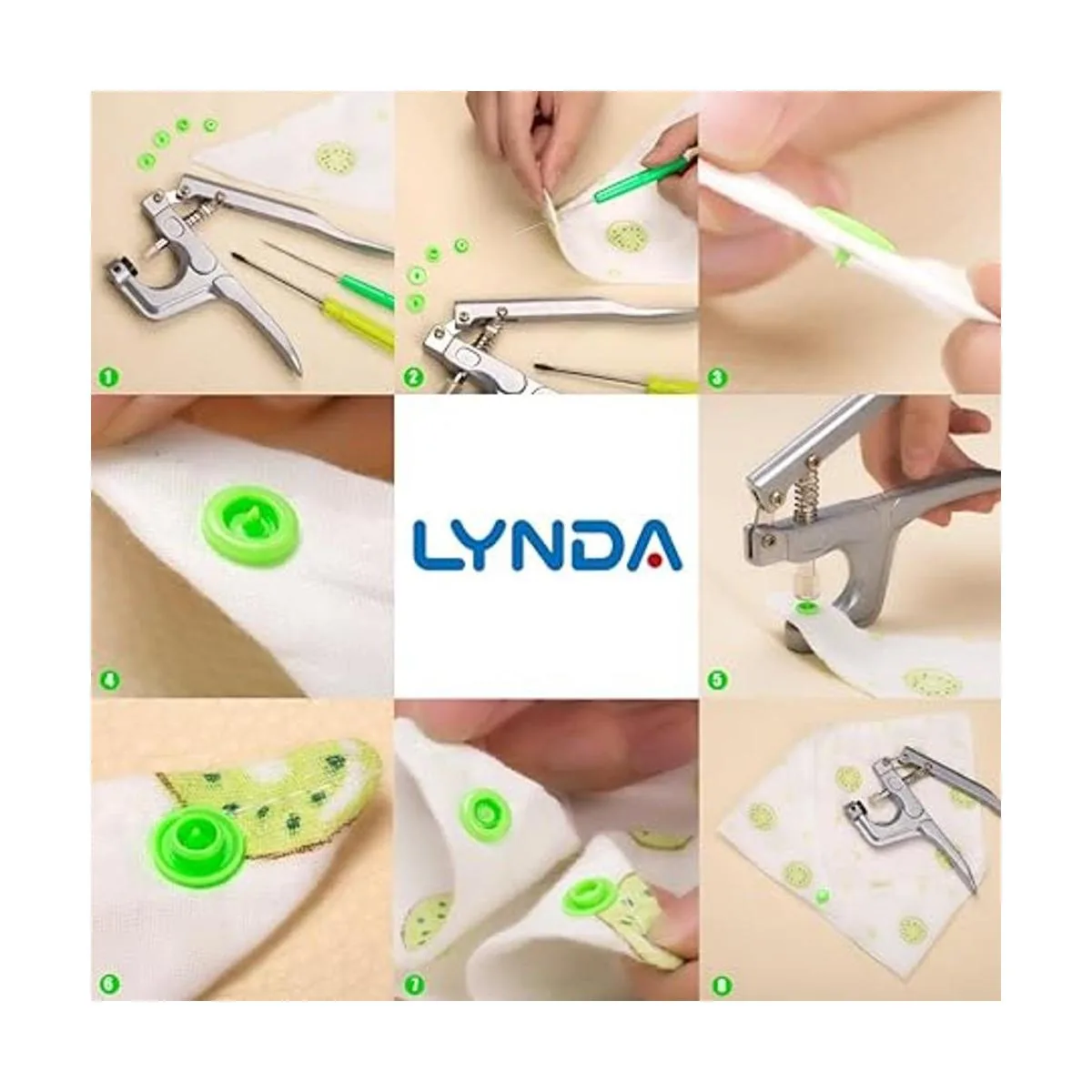 1

2

3

4

LYNDA

5

6

7

8