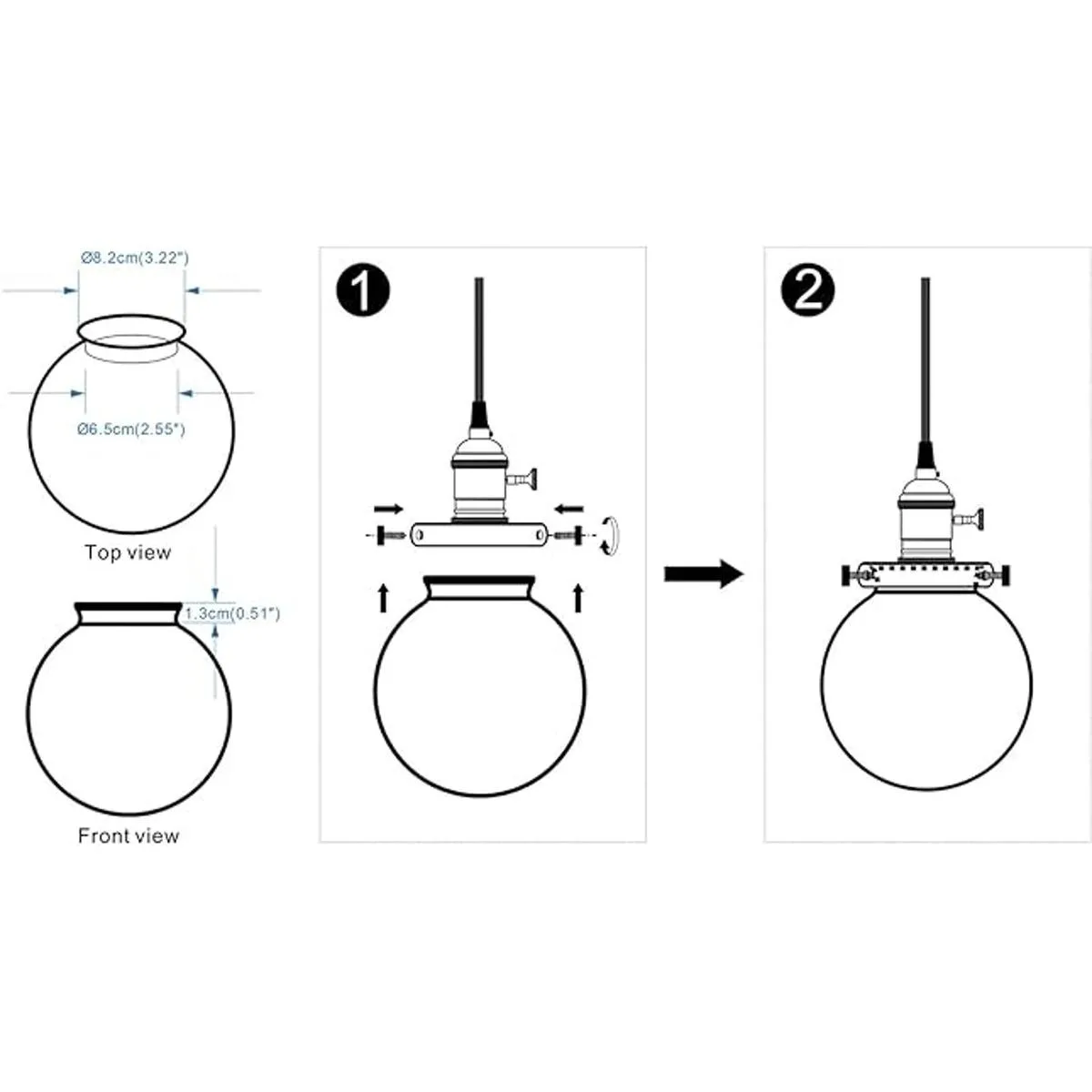 Ø8.2cm(3.22")

Ø6.5cm(2.55")

Top view

1.3cm(0.51")

Front view

1

2