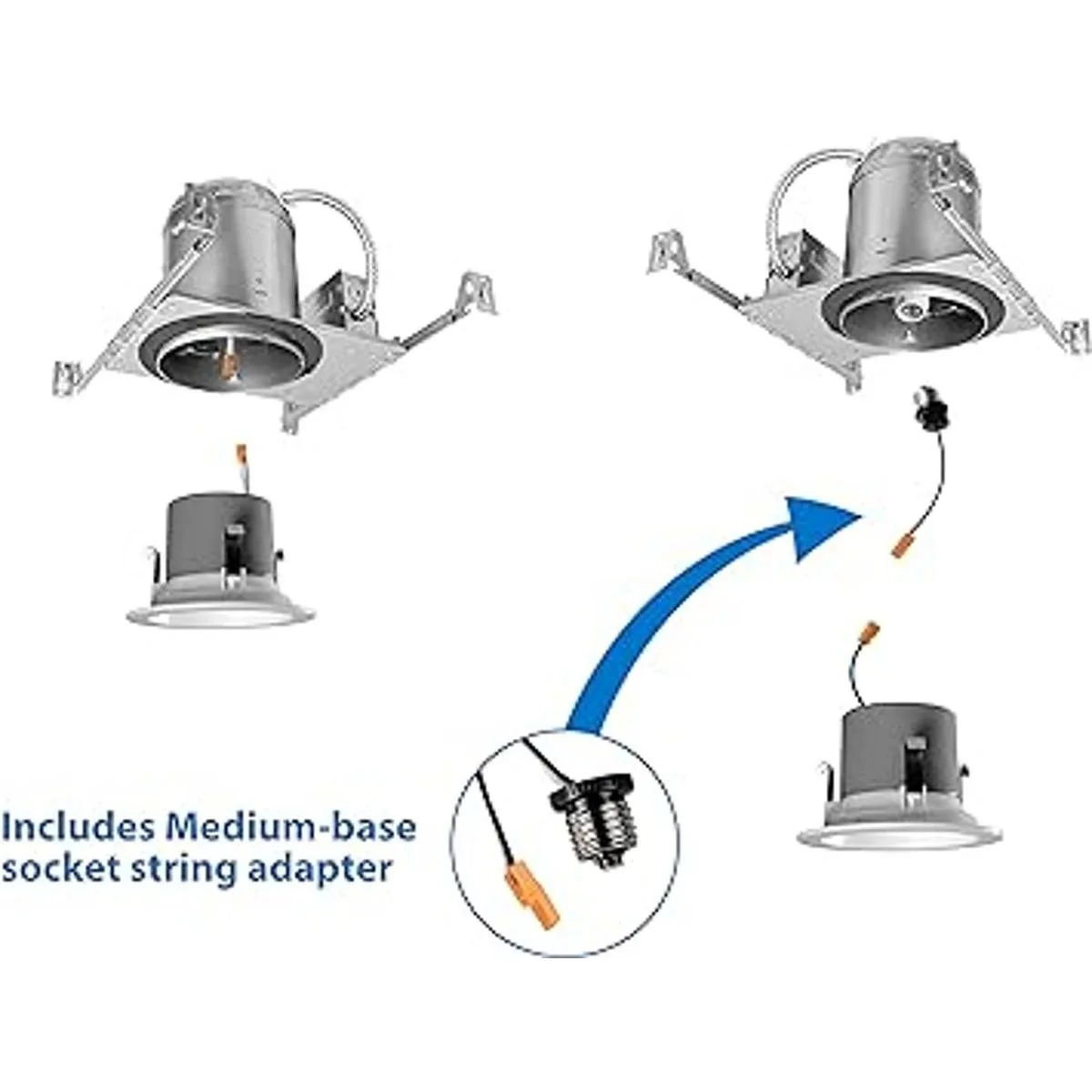 Includes Medium-base socket string adapter