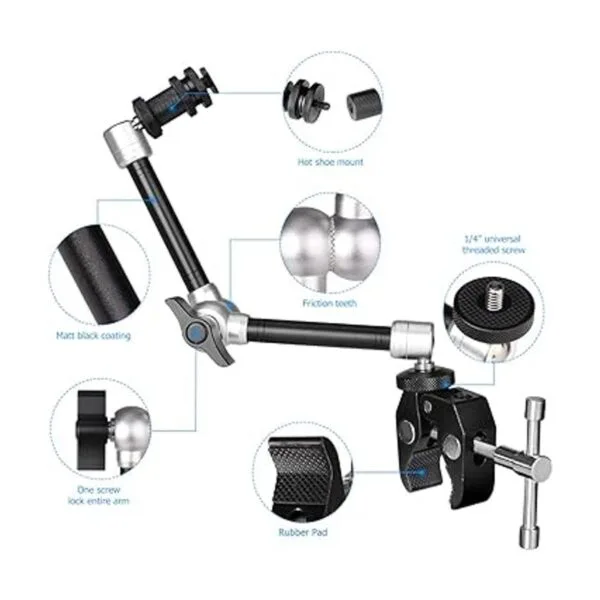 Hot shoe mount

1/4" universal threaded screw

Friction teeth

Matt black coating

One screw lock entire arm

Rubber Pad