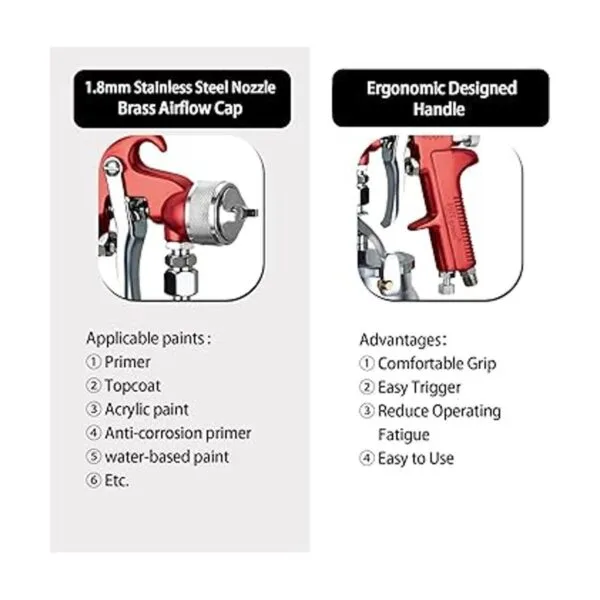 1.8mm Stainless Steel Nozzle
Brass Airflow Cap

Applicable paints :
① Primer
② Topcoat
③ Acrylic paint
④ Anti-corrosion primer
⑤ water-based paint
⑥ Etc.

Ergonomic Designed
Handle

Advantages:
① Comfortable Grip
② Easy Trigger
③ Reduce Operating Fatigue
④ Easy to Use