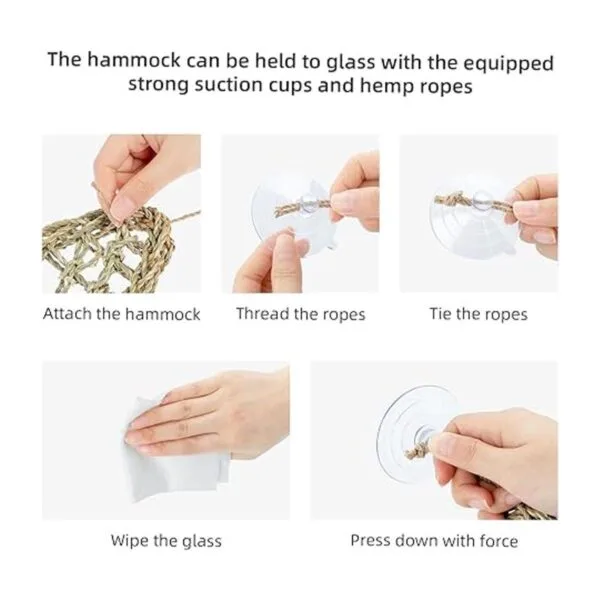 The hammock can be held to glass with the equipped strong suction cups and hemp ropes

Attach the hammock

Thread the ropes

Tie the ropes

Wipe the glass

Press down with force