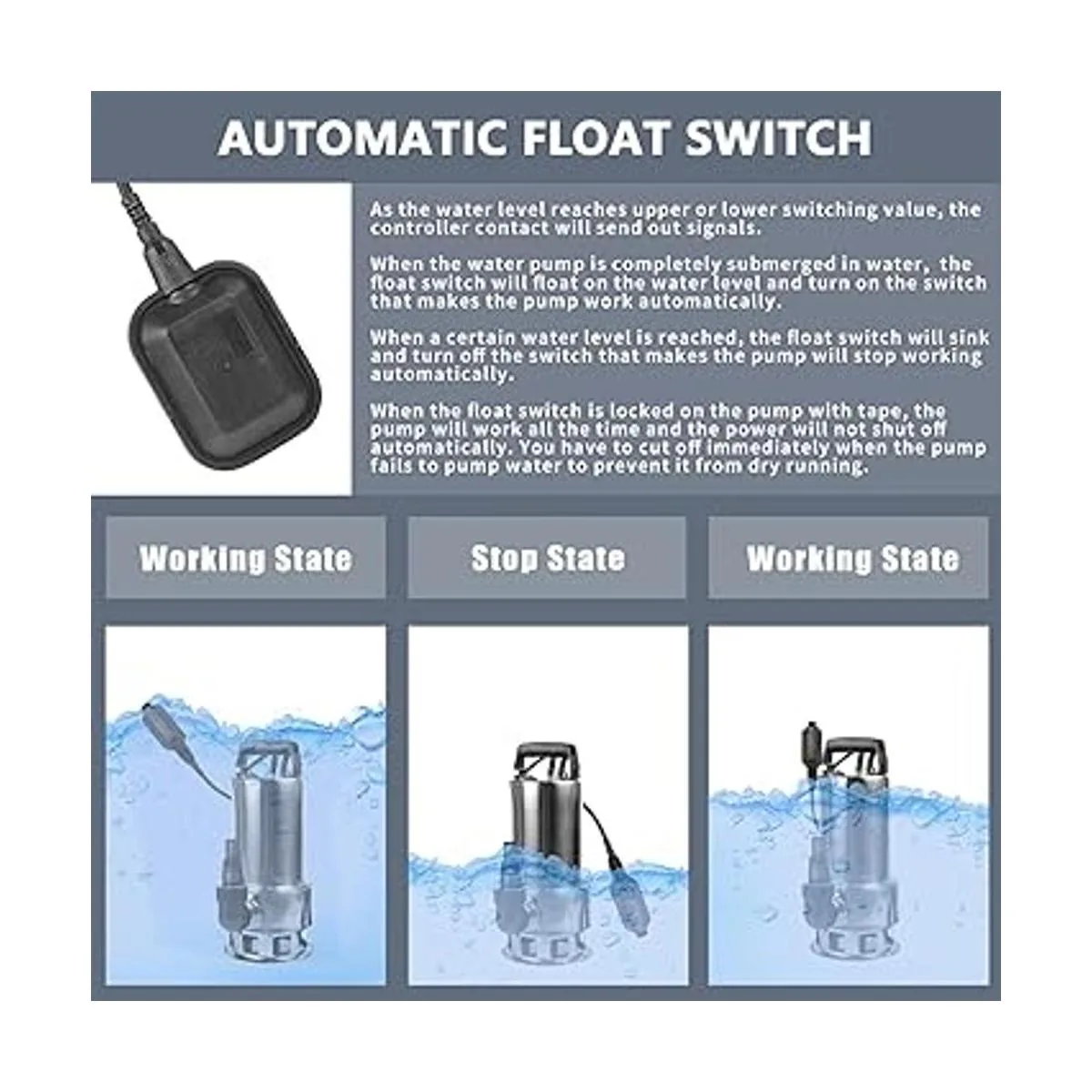 AUTOMATIC FLOAT SWITCH

As the water level reaches upper or lower switching value, the controller contact will send out signals.

When the water pump is completely submerged in water, the float switch will float on the water level and turn on the switch that makes the pump work automatically.

When a certain water level is reached, the float switch will sink and turn off the switch that makes the pump will stop working automatically.

When the float switch is locked on the pump with tape, the pump will work all the time and the power will not shut off automatically. You have to cut off immediately when the pump fails to pump water to prevent it from dry running.

Working State

Stop State

Working State