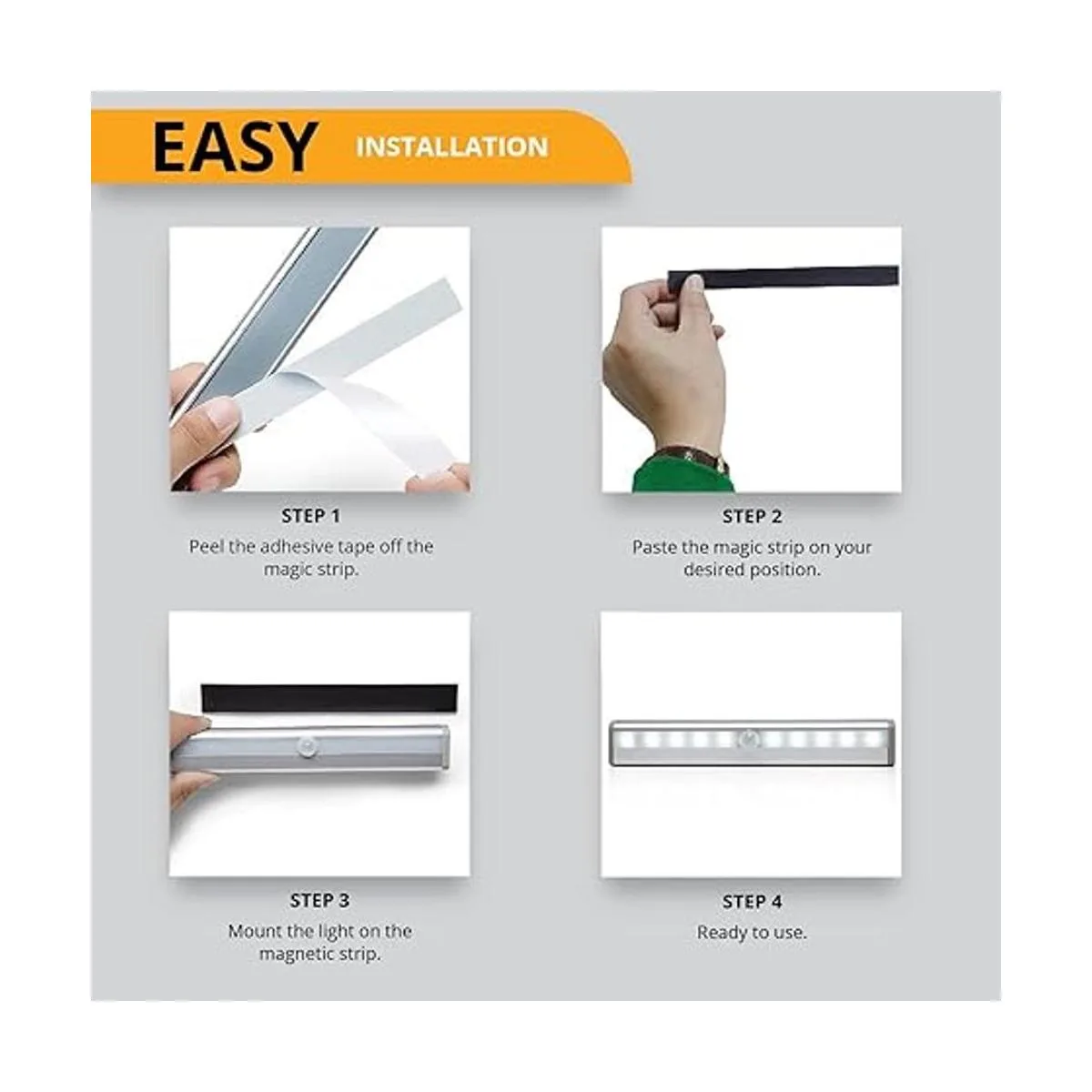 EASY INSTALLATION

STEP 1
Peel the adhesive tape off the magic strip.

STEP 2
Paste the magic strip on your desired position.

STEP 3
Mount the light on the magnetic strip.

STEP 4
Ready to use.