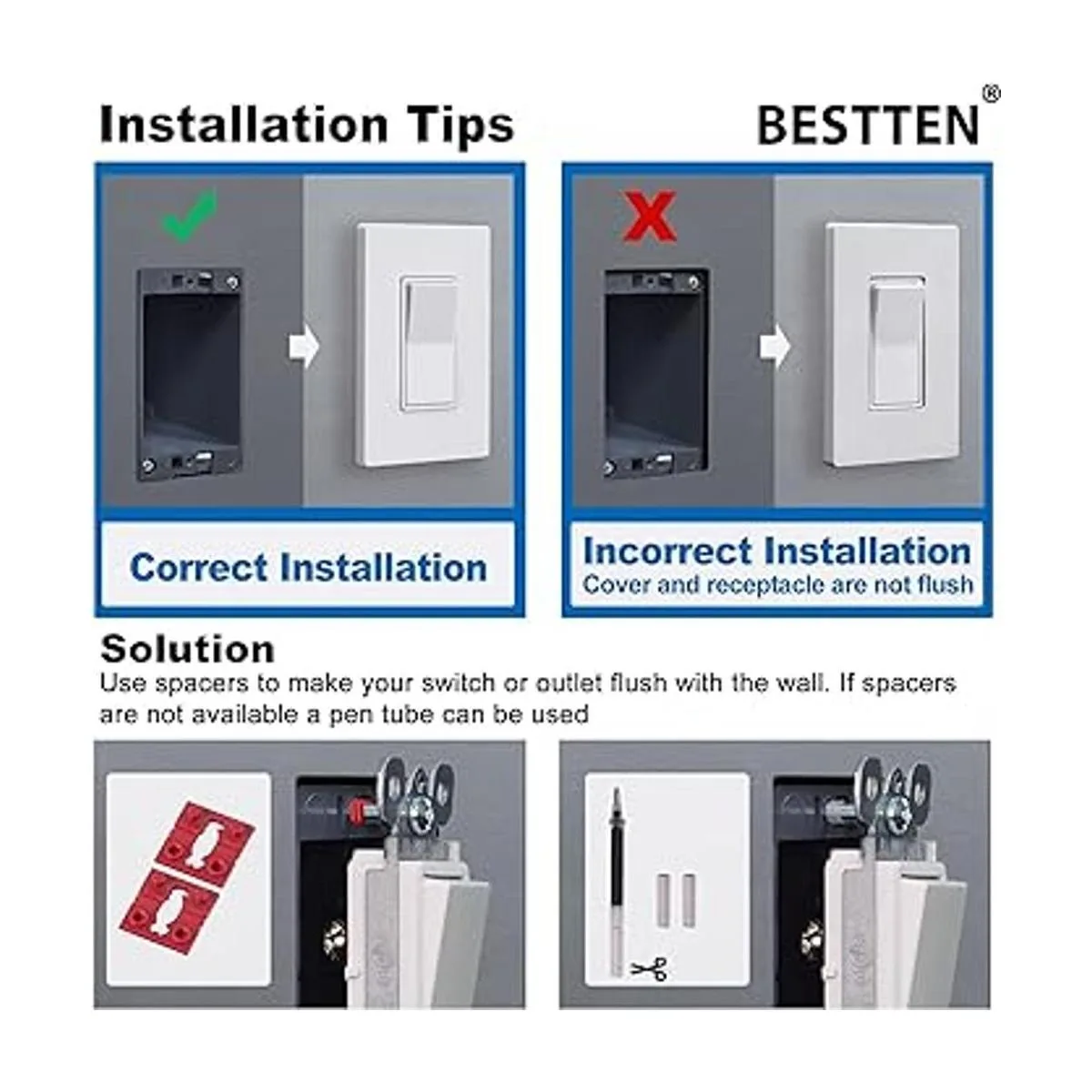 Installation Tips

BESTTEN®

Correct Installation

Incorrect Installation
Cover and receptacle are not flush

Solution
Use spacers to make your switch or outlet flush with the wall. If spacers are not available a pen tube can be used