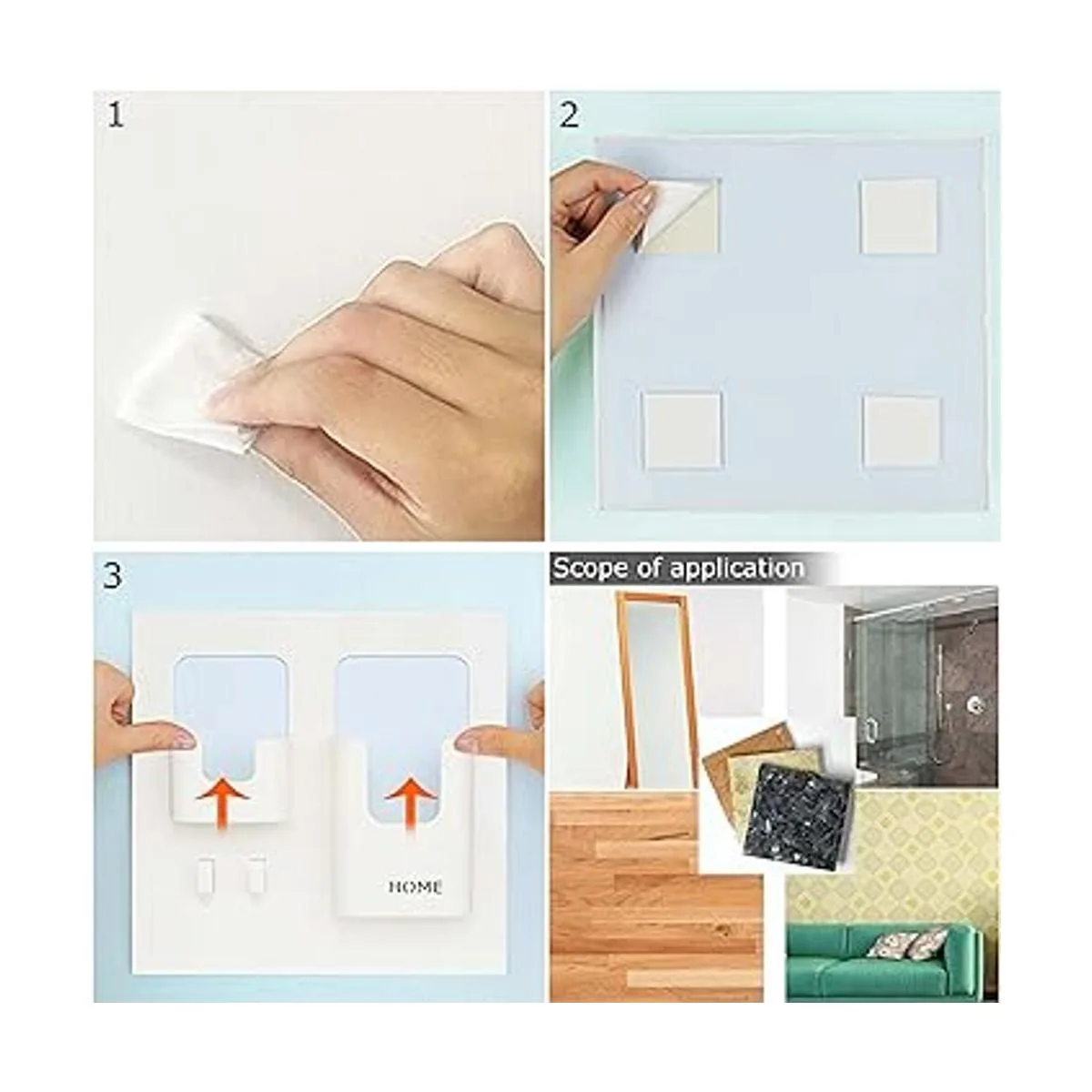 1

2

3

HOME

Scope of application