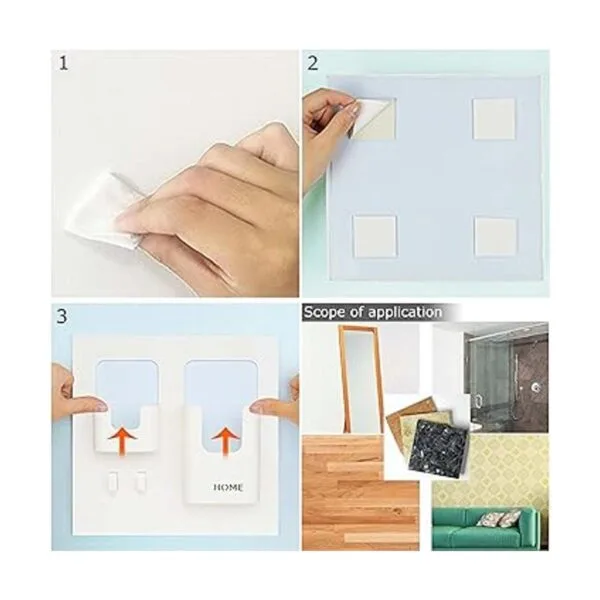 1

2

3

HOME

Scope of application