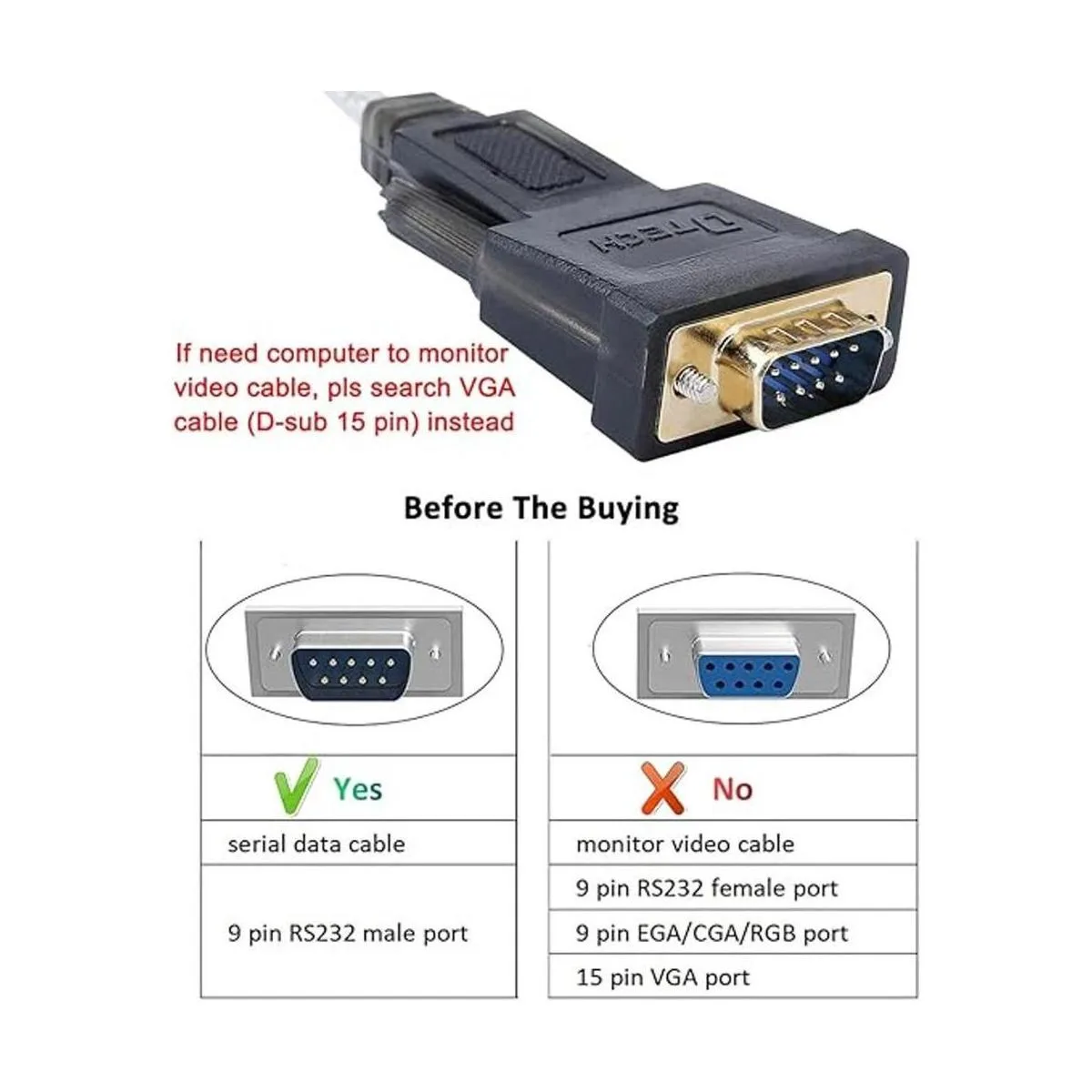 DTECH

If need computer to monitor video cable, pls search VGA cable (D-sub 15 pin) instead

Before The Buying

Yes

serial data cable

9 pin RS232 male port

No

monitor video cable

9 pin RS232 female port

9 pin EGA/CGA/RGB port

15 pin VGA port