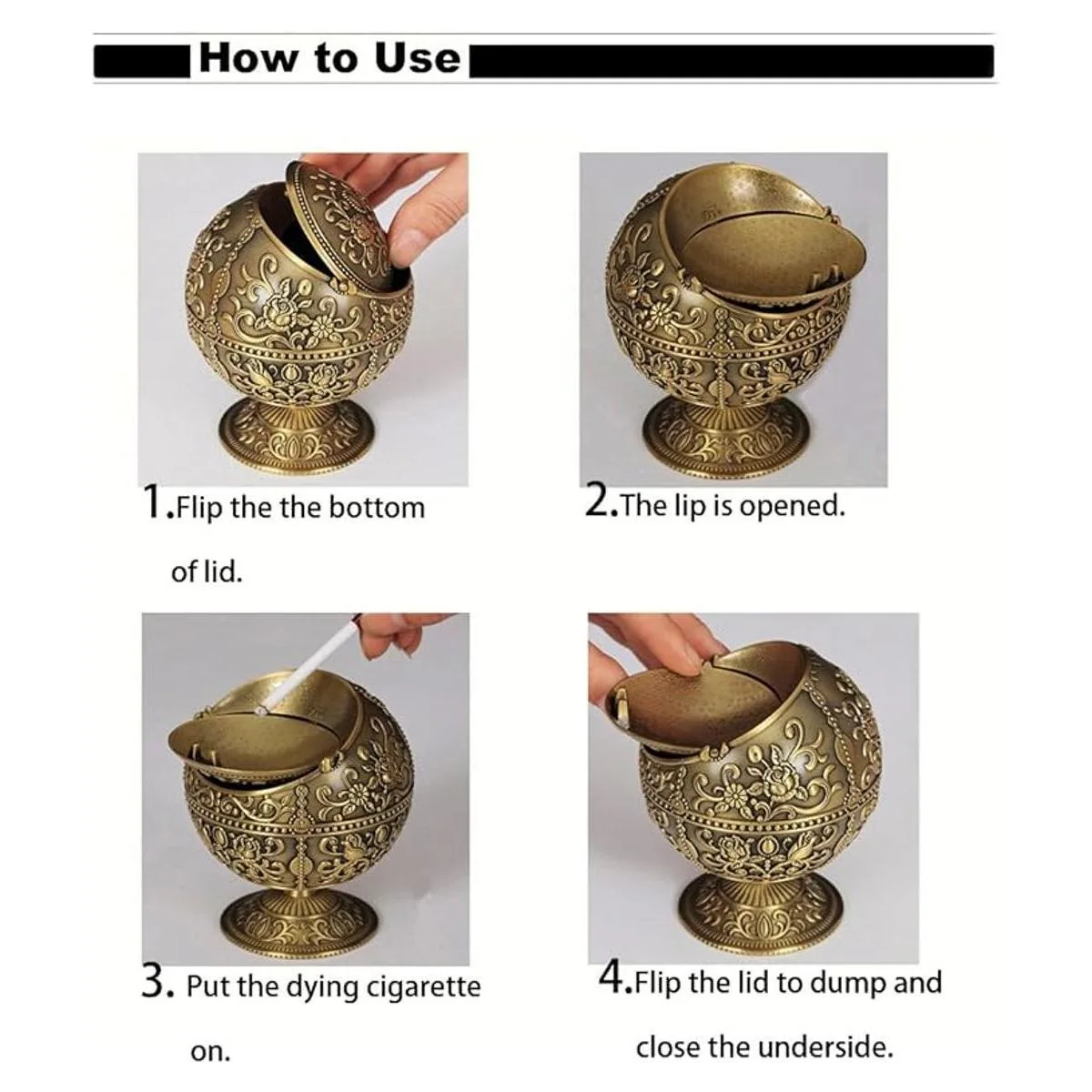 How to Use

1.Flip the the bottom of lid.

2.The lip is opened.

3. Put the dying cigarette on.

4.Flip the lid to dump and close the underside.