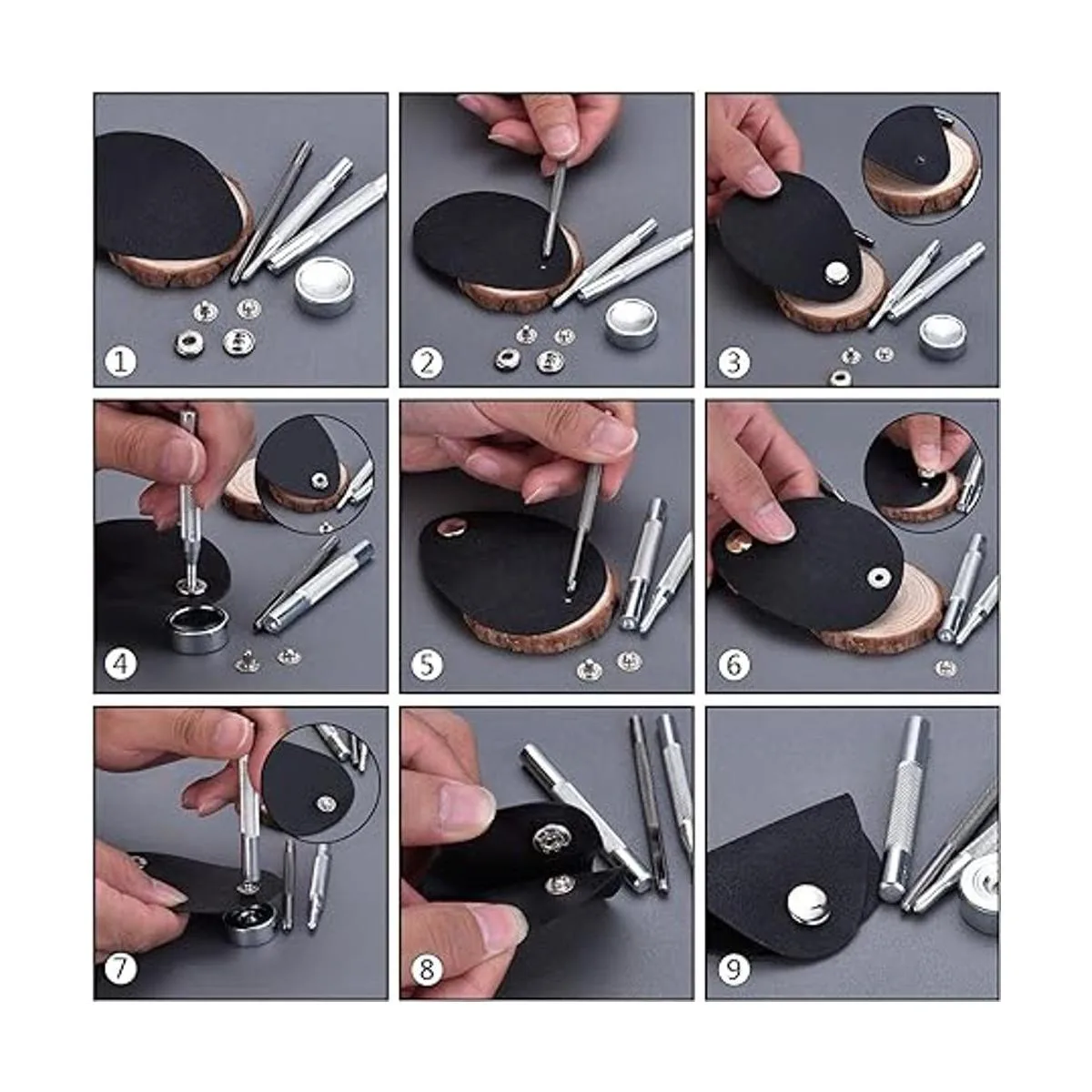 1
2
3
4
5
6
7
8
9