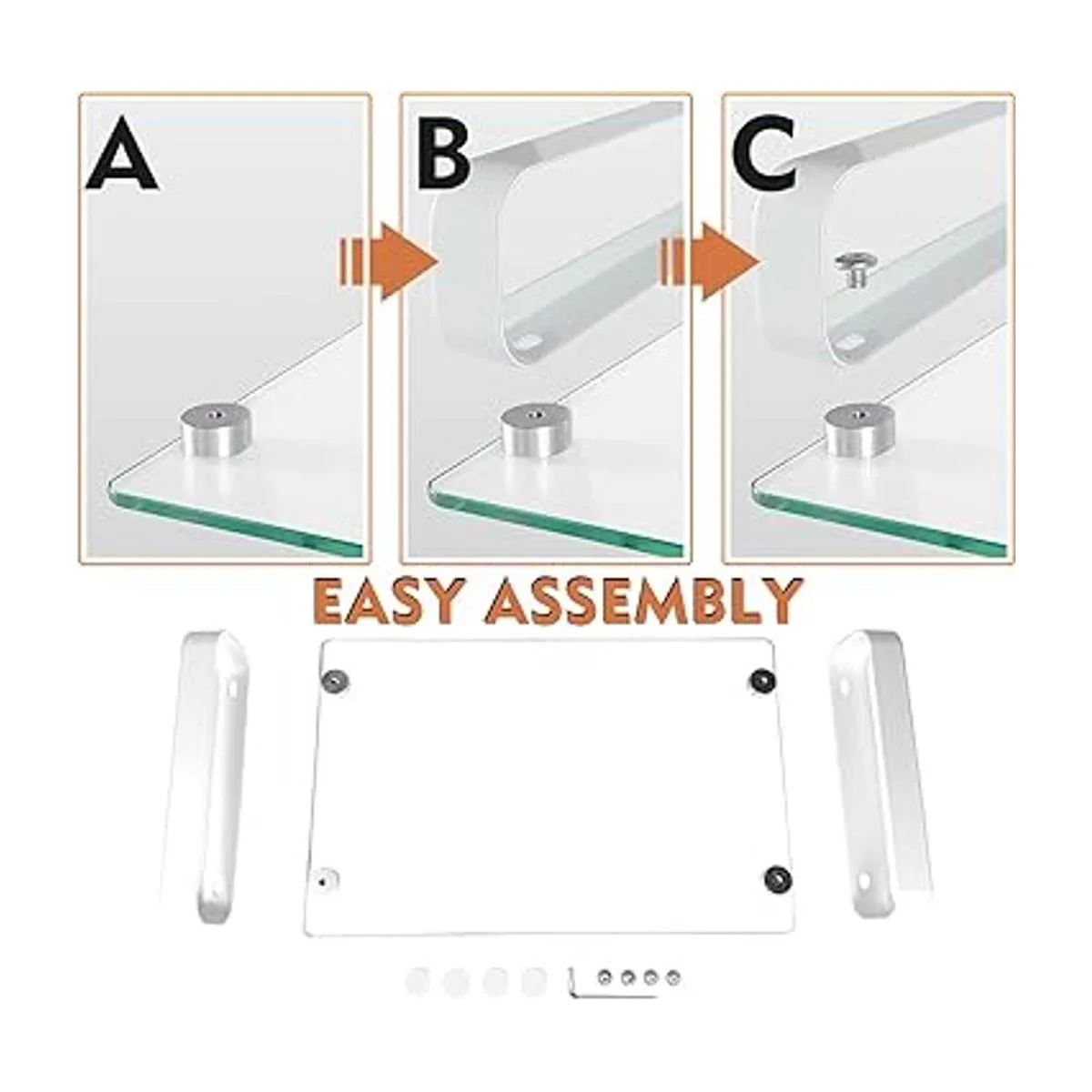 A

B

C

EASY ASSEMBLY