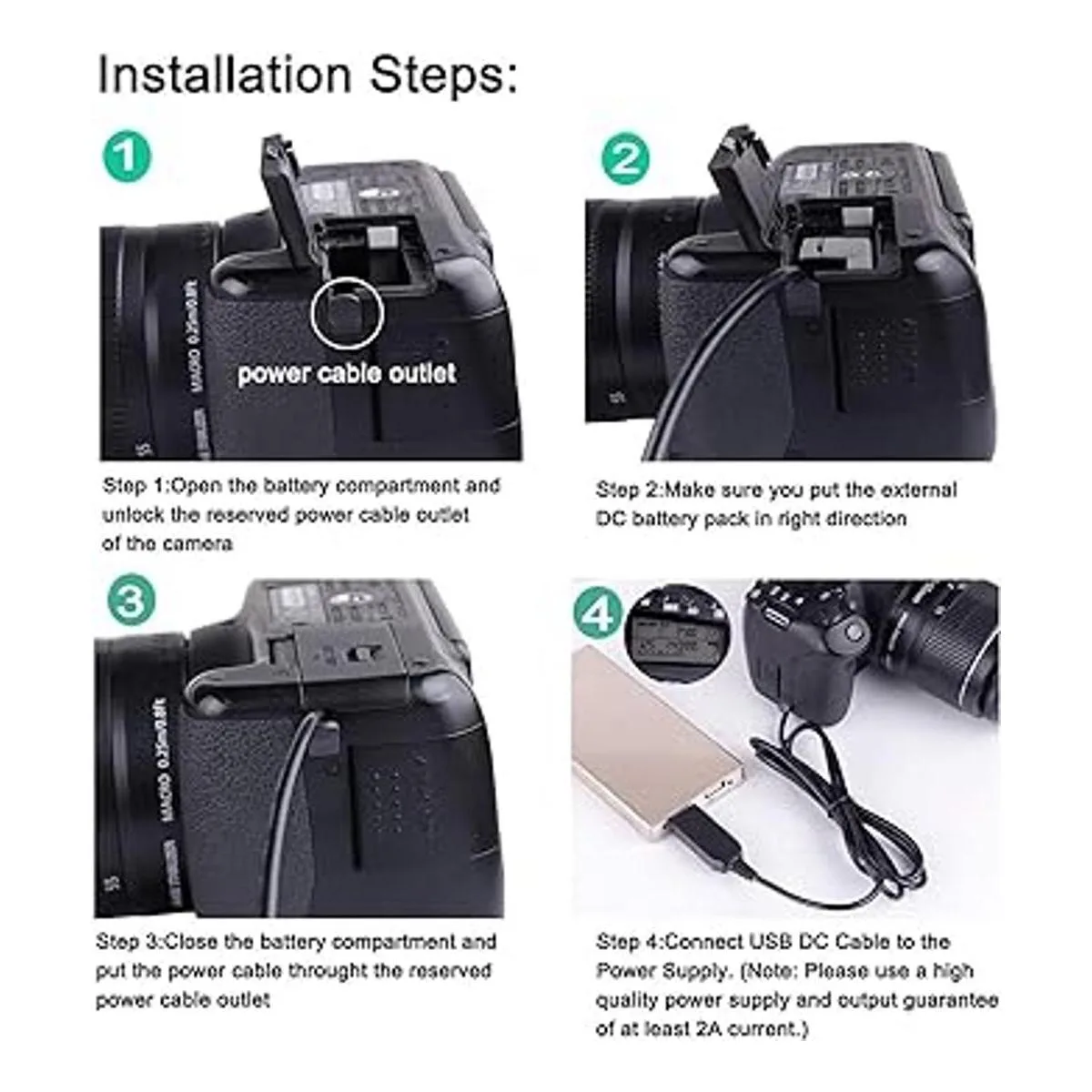 Installation Steps:

1

power cable outlet

Step 1:Open the battery compartment and unlock the reserved power cable outlet of the camera

2

Step 2:Make sure you put the external DC battery pack in right direction

3

Step 3:Close the battery compartment and put the power cable throught the reserved power cable outlet

4

Step 4:Connect USB DC Cable to the Power Supply. (Note: Please use a high quality power supply and output guarantee of at least 2A current.)