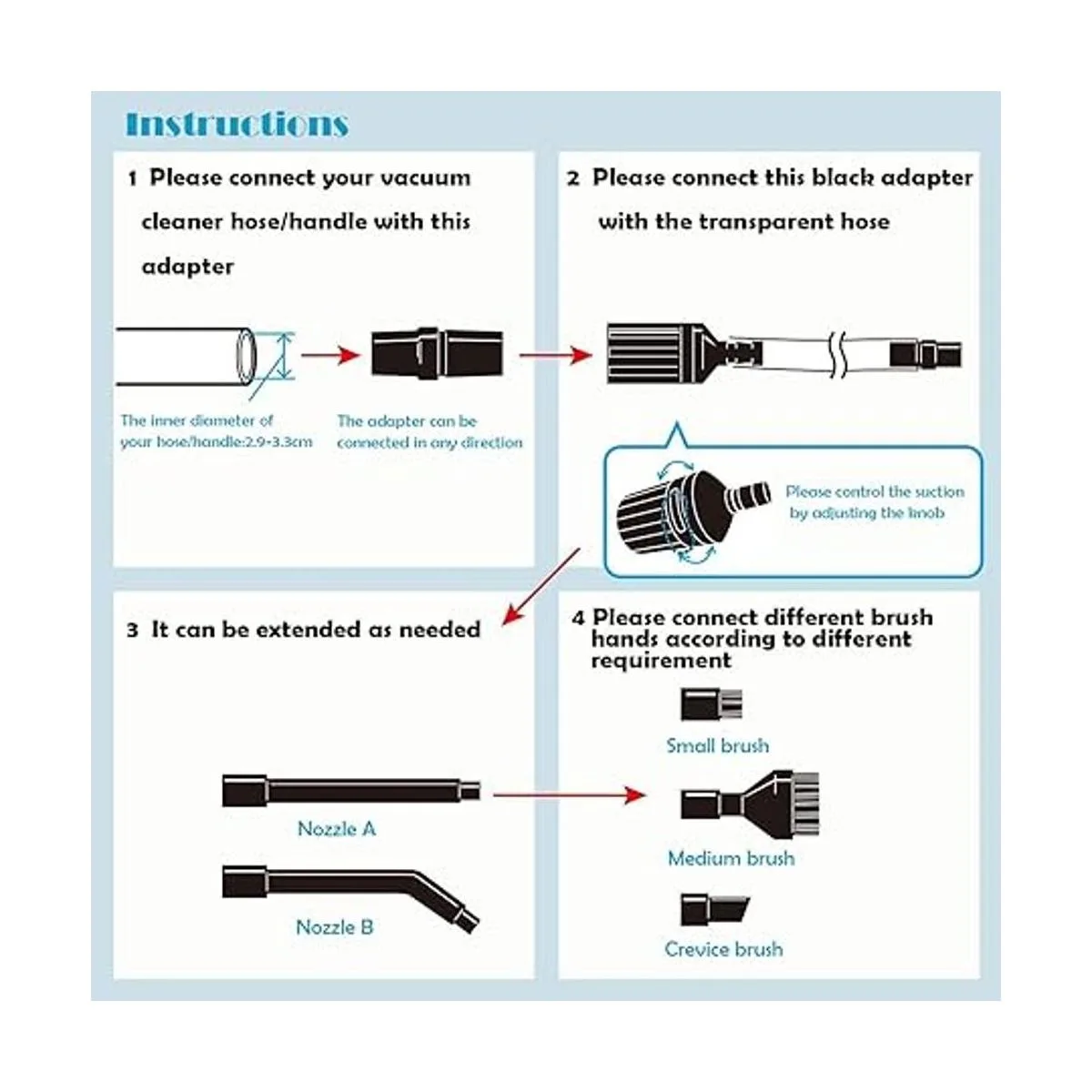 Instructions

1 Please connect your vacuum cleaner hose/handle with this adapter

The inner diameter of your hose/handle:2.9-3.3cm

The adapter can be connected in any direction

2 Please connect this black adapter with the transparent hose

Please control the suction by adjusting the knob

3 It can be extended as needed

Nozzle A

Nozzle B

4 Please connect different brush hands according to different requirement

Small brush

Medium brush

Crevice brush