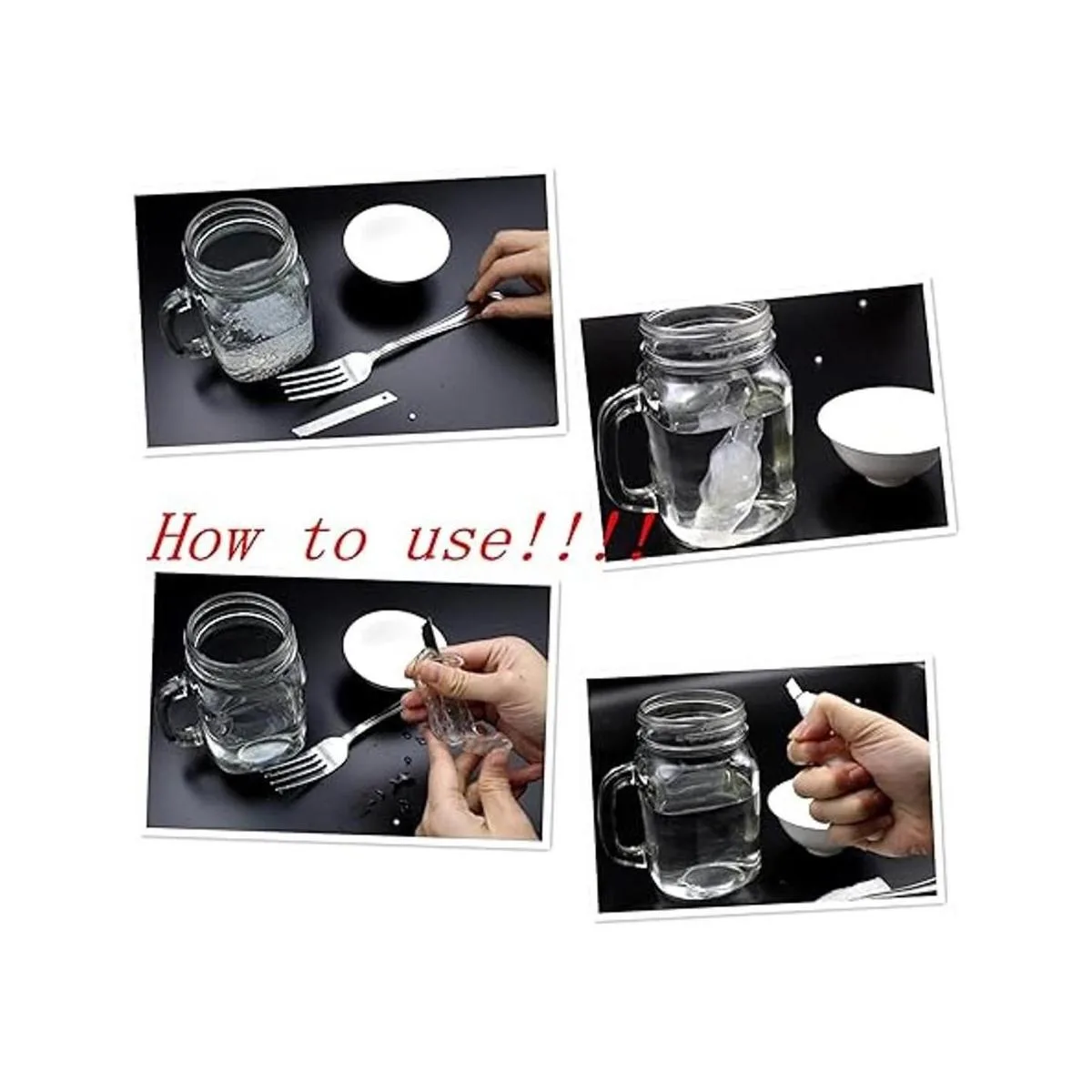 How to use!!!!