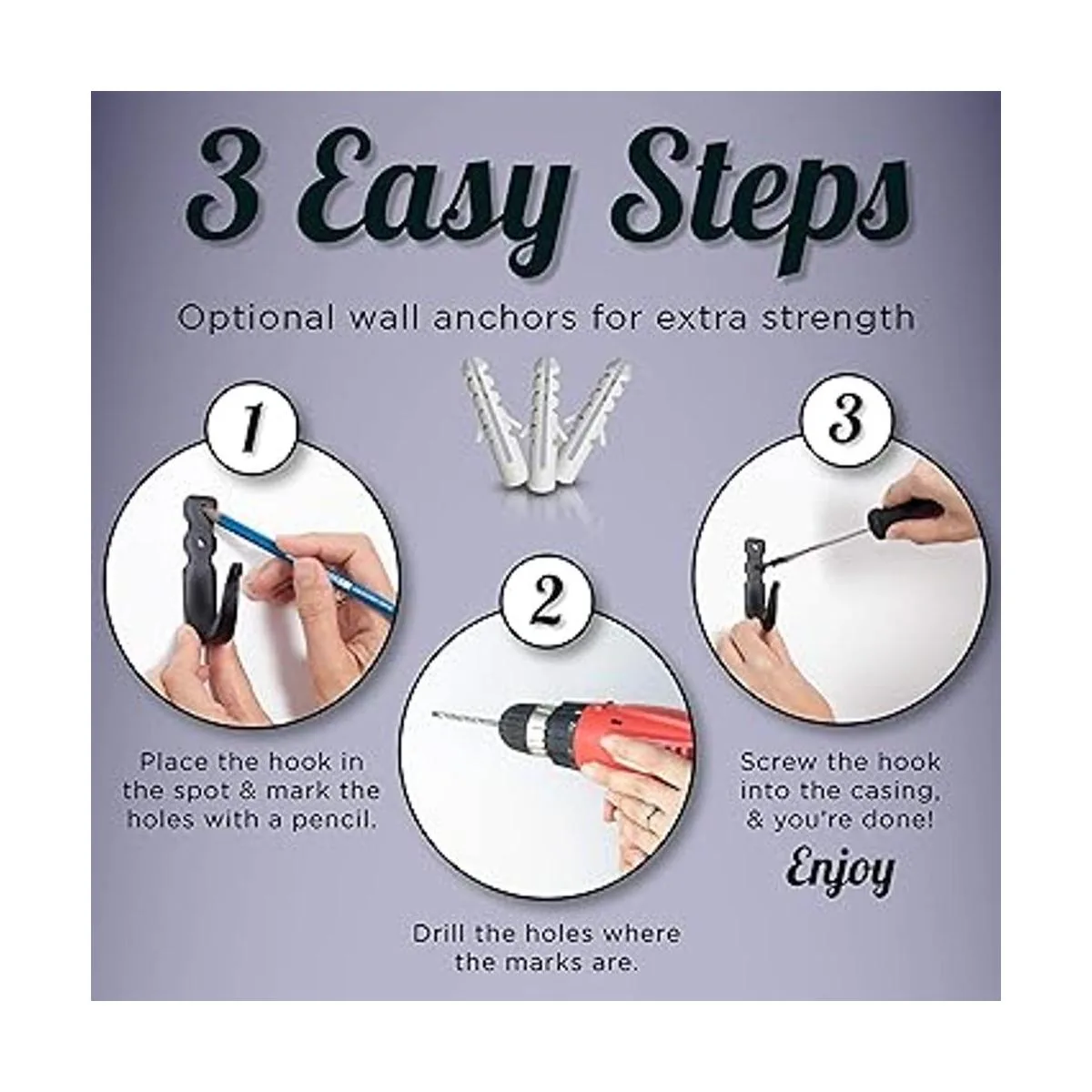 3 Easy Steps

Optional wall anchors for extra strength

1

Place the hook in the spot & mark the holes with a pencil.

2

Drill the holes where the marks are.

3

Screw the hook into the casing, & you're done!

Enjoy