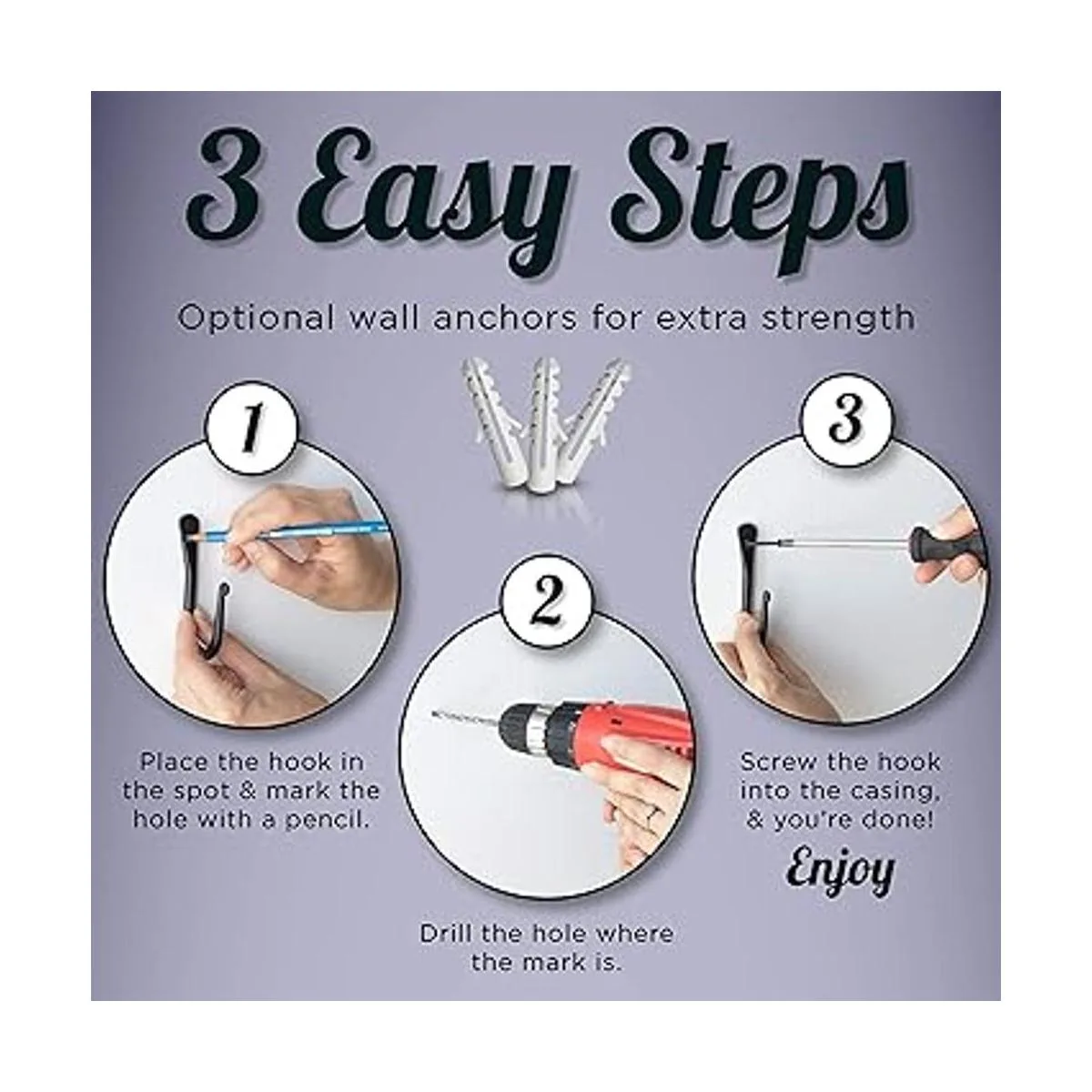 3 Easy Steps

Optional wall anchors for extra strength

1

Place the hook in the spot & mark the hole with a pencil.

2

Drill the hole where the mark is.

3

Screw the hook into the casing, & you're done!

Enjoy