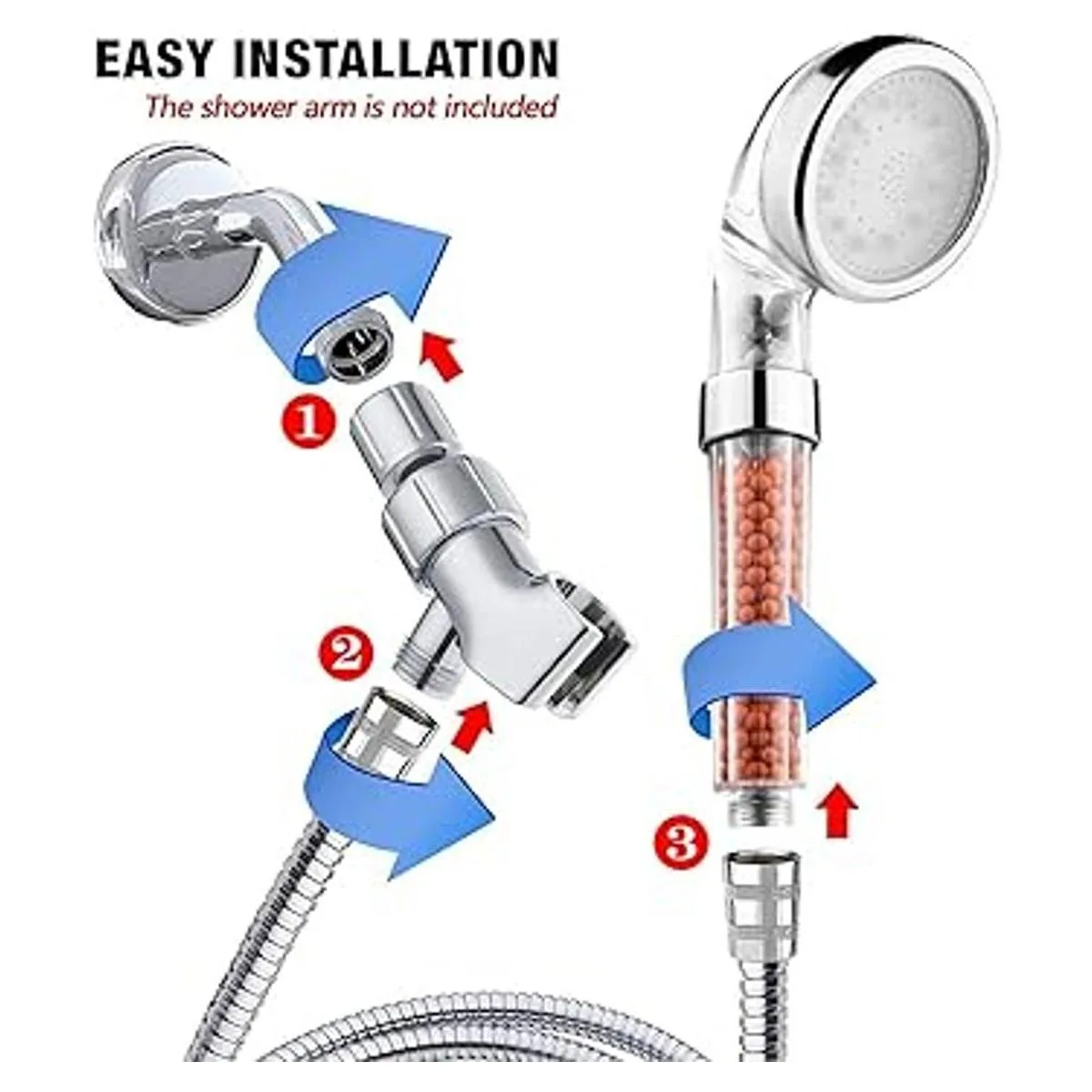 EASY INSTALLATION
The shower arm is not included

1

2

3