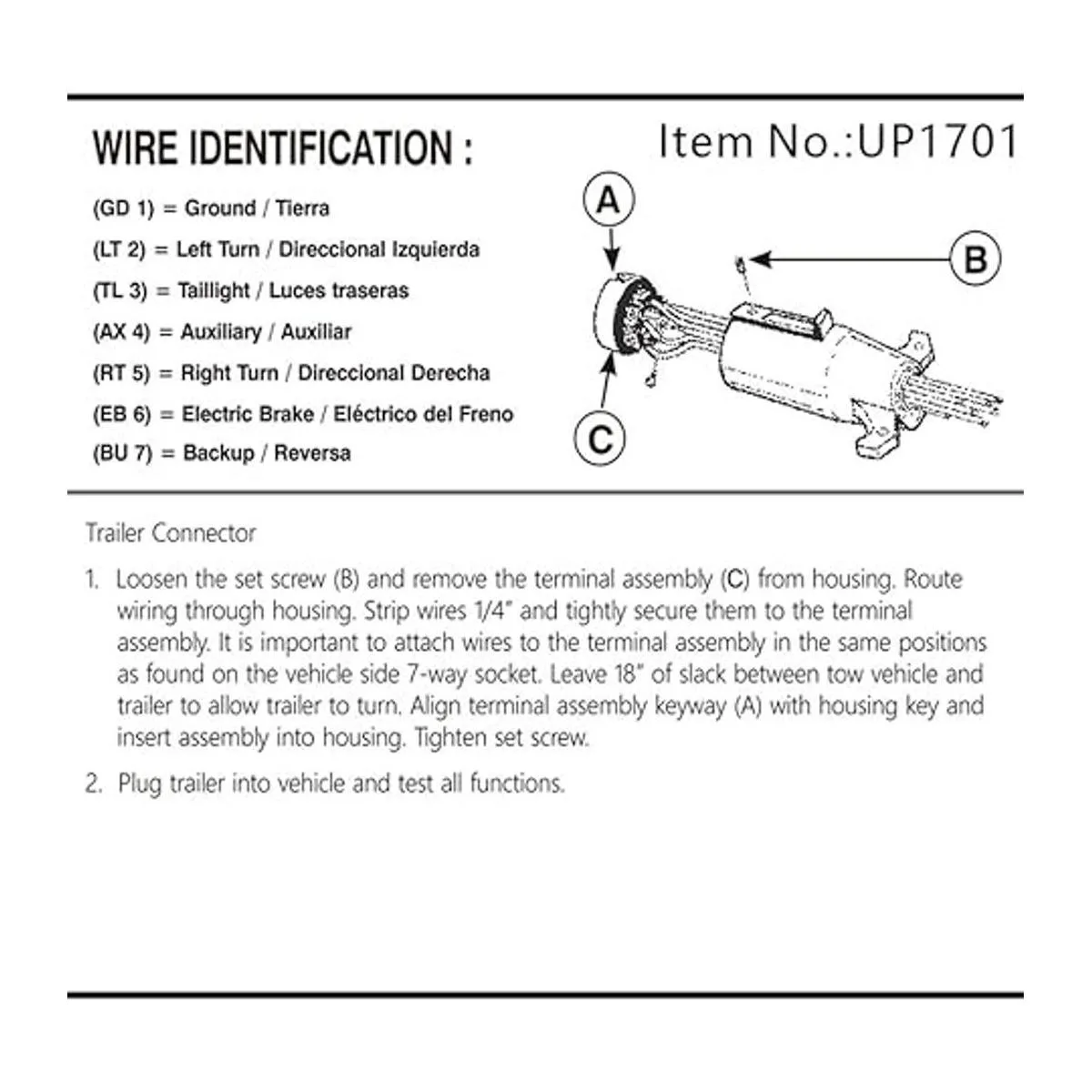 WIRE IDENTIFICATION :

Item No.:UP1701

(GD 1) = Ground / Tierra
(LT 2) = Left Turn / Direccional Izquierda
(TL 3) = Taillight / Luces traseras
(AX 4) = Auxiliary / Auxiliar
(RT 5) = Right Turn / Direccional Derecha
(EB 6) = Electric Brake / Eléctrico del Freno
(BU 7) = Backup / Reversa

A

B

C

Trailer Connector

1. Loosen the set screw (B) and remove the terminal assembly (C) from housing. Route wiring through housing. Strip wires 1/4" and tightly secure them to the terminal assembly. It is important to attach wires to the terminal assembly in the same positions as found on the vehicle side 7-way socket. Leave 18" of slack between tow vehicle and trailer to allow trailer to turn. Align terminal assembly keyway (A) with housing key and insert assembly into housing. Tighten set screw.

2. Plug trailer into vehicle and test all functions.