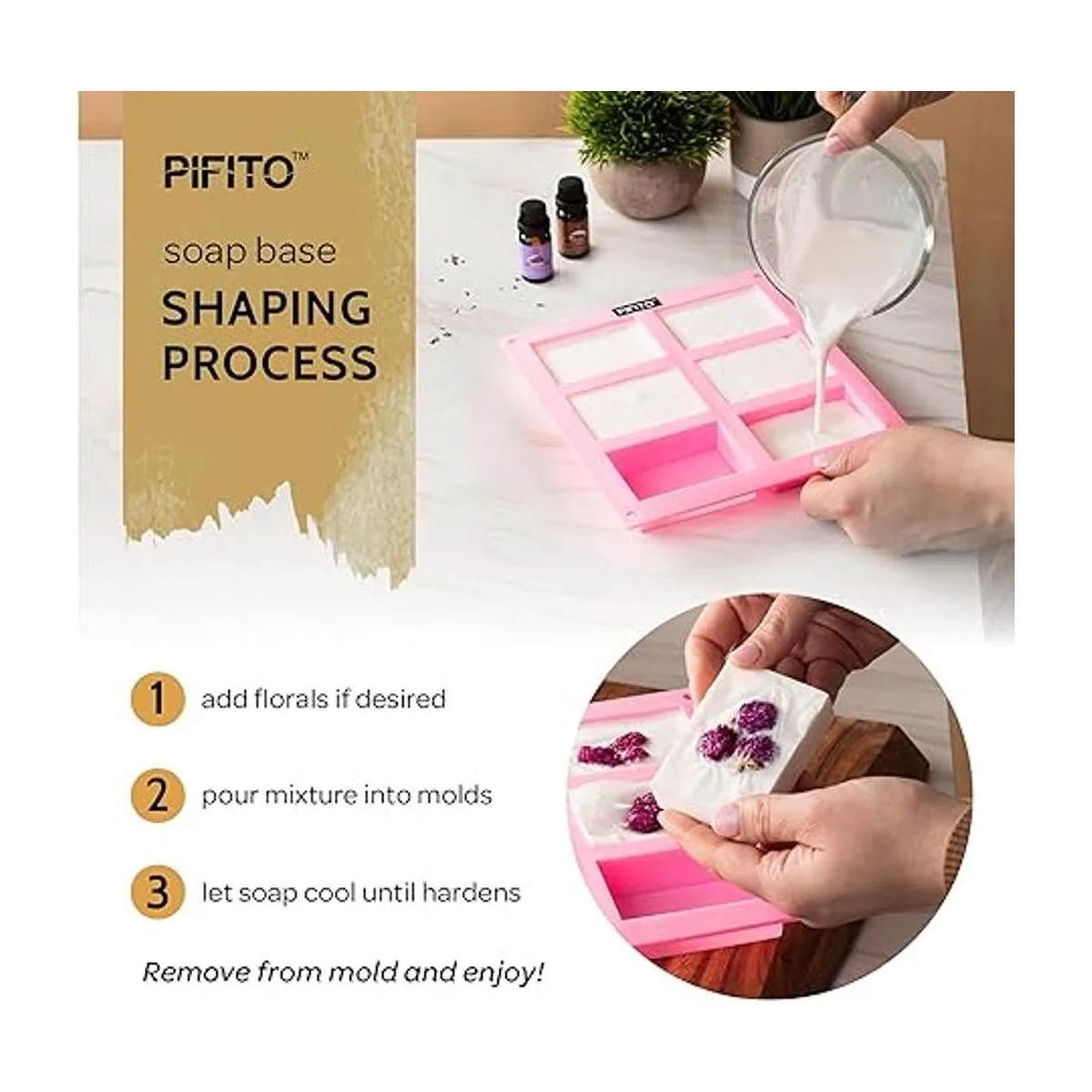 PIFITO™

soap base

SHAPING PROCESS

PIFITO

1 add florals if desired

2 pour mixture into molds

3 let soap cool until hardens

Remove from mold and enjoy!