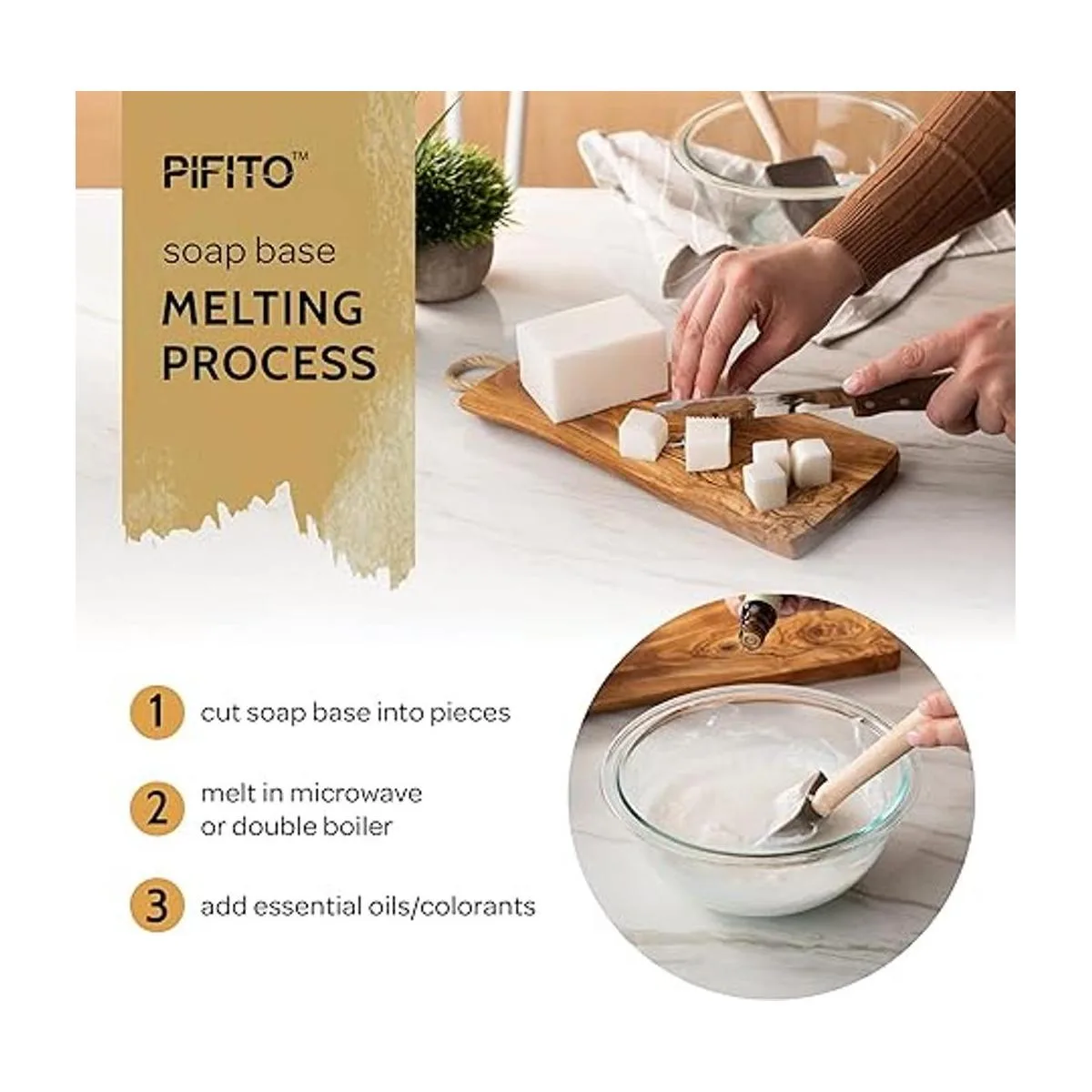 PIFITO™

soap base

MELTING PROCESS

1 cut soap base into pieces

2 melt in microwave or double boiler

3 add essential oils/colorants