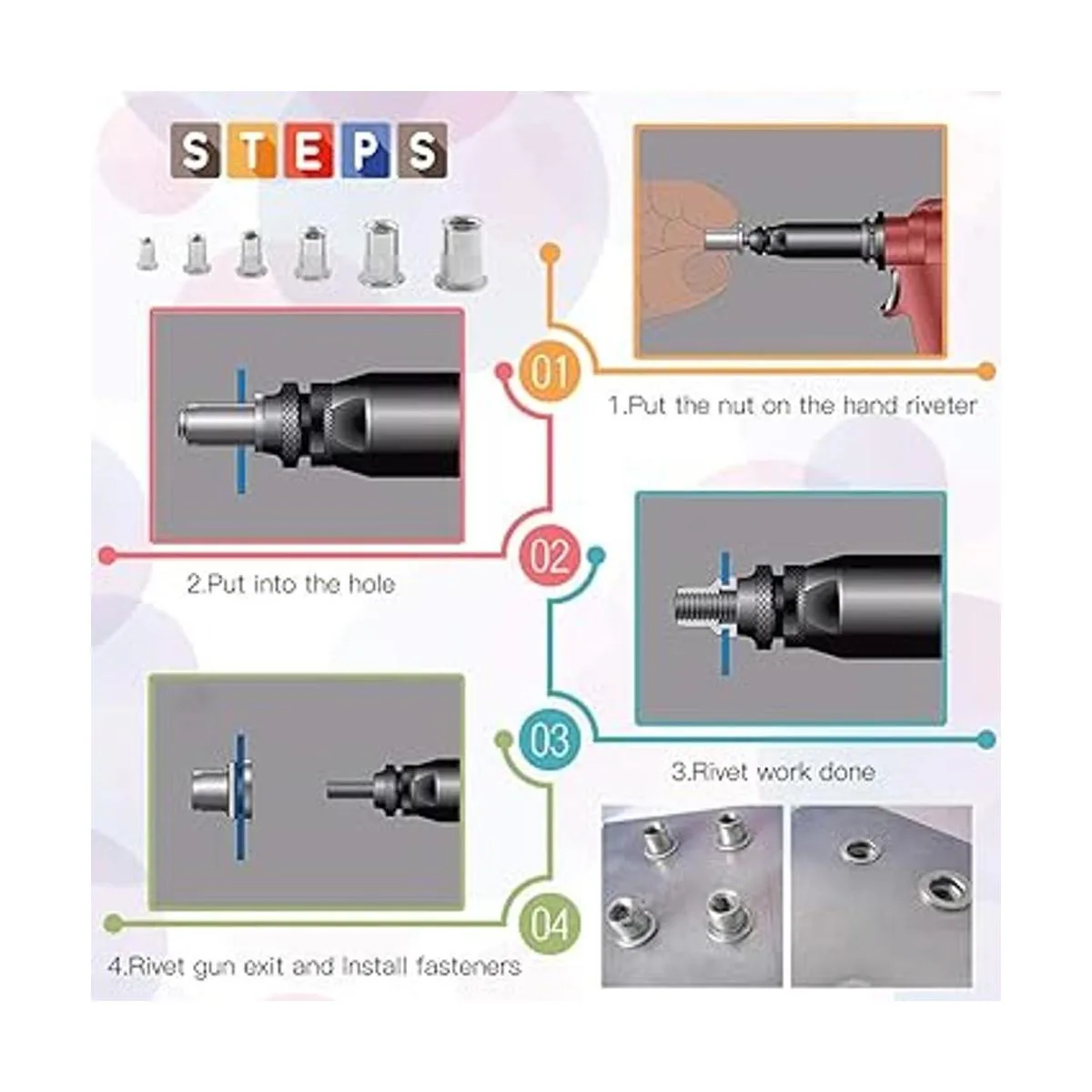 STEPS

01

1.Put the nut on the hand riveter

02

2.Put into the hole

03

3.Rivet work done

04

4.Rivet gun exit and install fasteners