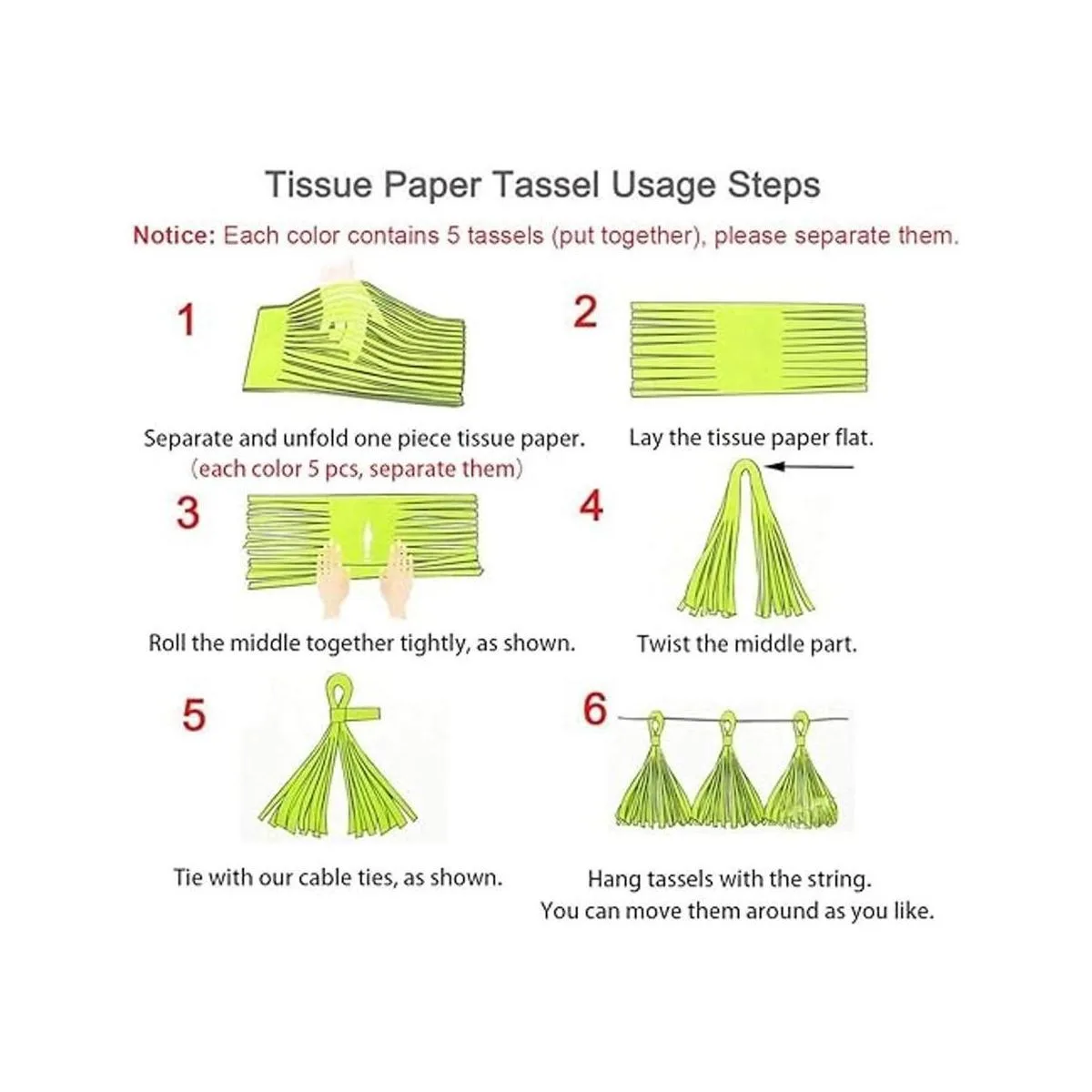 Tissue Paper Tassel Usage Steps

Notice: Each color contains 5 tassels (put together), please separate them.

1

Separate and unfold one piece tissue paper.
(each color 5 pcs, separate them)

2

Lay the tissue paper flat.

3

Roll the middle together tightly, as shown.

4

Twist the middle part.

5

Tie with our cable ties, as shown.

6

Hang tassels with the string.
You can move them around as you like.