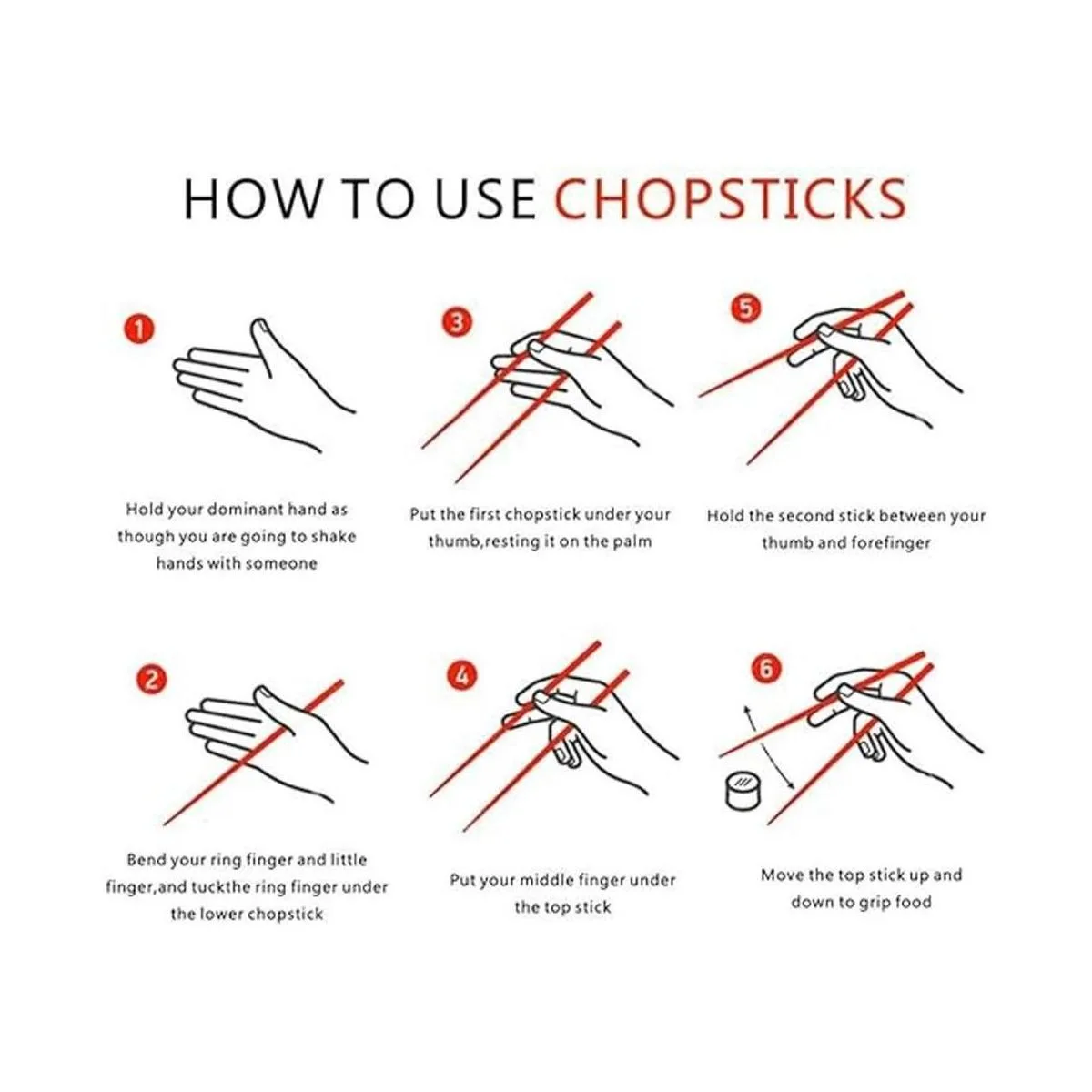 HOW TO USE CHOPSTICKS

1

Hold your dominant hand as though you are going to shake hands with someone

3

Put the first chopstick under your thumb,resting it on the palm

5

Hold the second stick between your thumb and forefinger

2

Bend your ring finger and little finger,and tuckthe ring finger under the lower chopstick

4

Put your middle finger under the top stick

6

Move the top stick up and down to grip food