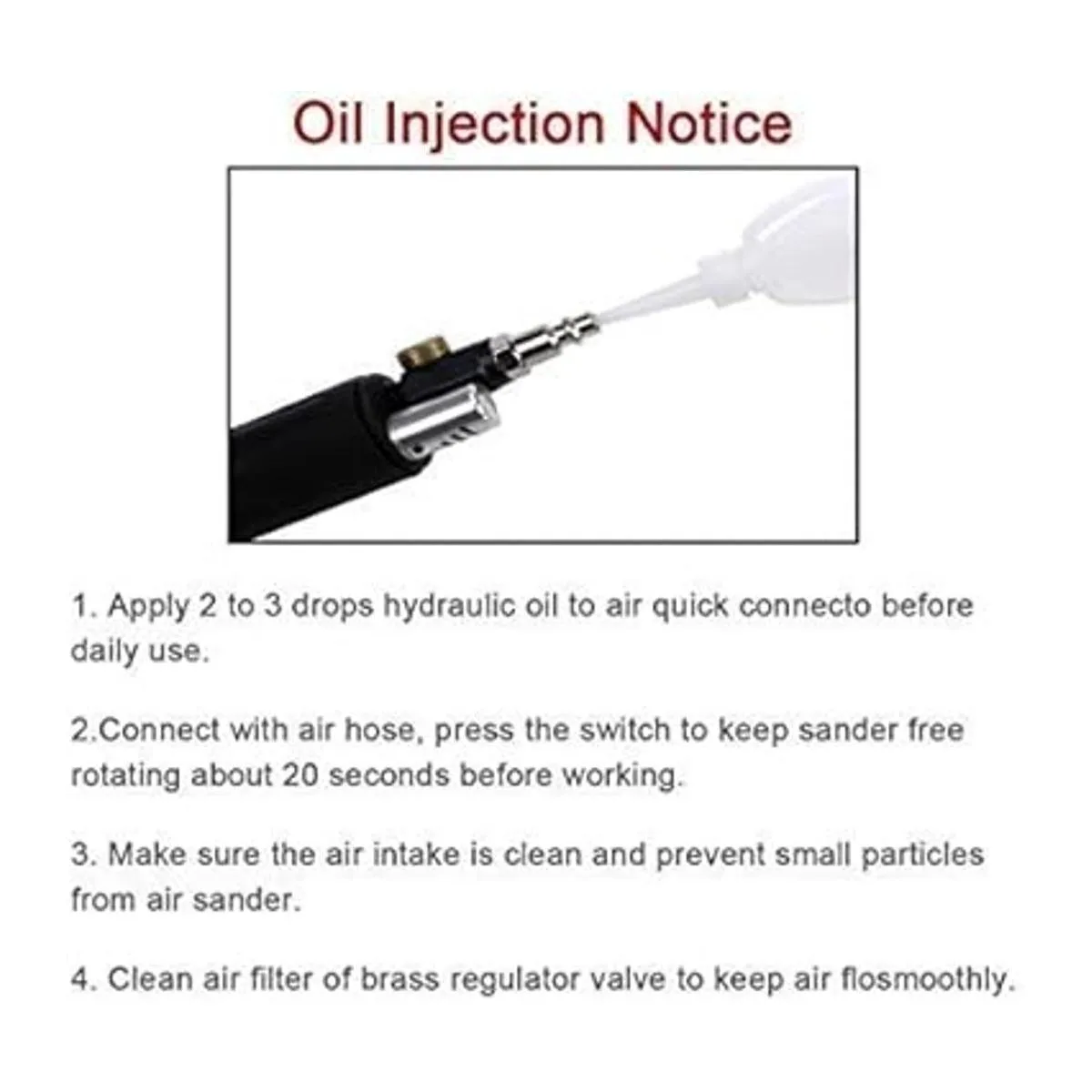 Oil Injection Notice

1. Apply 2 to 3 drops hydraulic oil to air quick connecto before daily use.

2.Connect with air hose, press the switch to keep sander free rotating about 20 seconds before working.

3. Make sure the air intake is clean and prevent small particles from air sander.

4. Clean air filter of brass regulator valve to keep air flosmoothly.