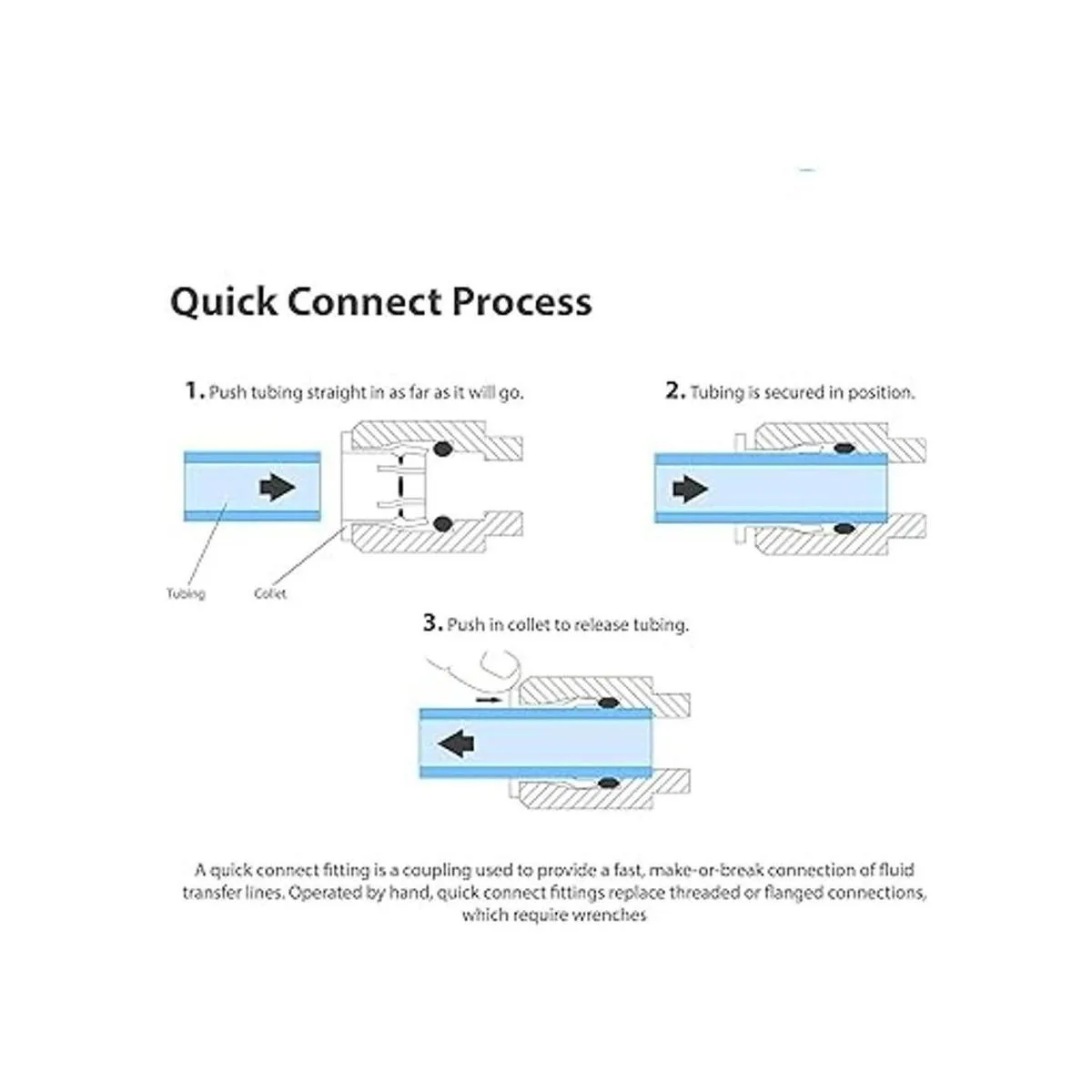 Quick Connect Process

1. Push tubing straight in as far as it will go.

Tubing

Collet

2. Tubing is secured in position.

3. Push in collet to release tubing.

A quick connect fitting is a coupling used to provide a fast, make-or-break connection of fluid transfer lines. Operated by hand, quick connect fittings replace threaded or flanged connections, which require wrenches