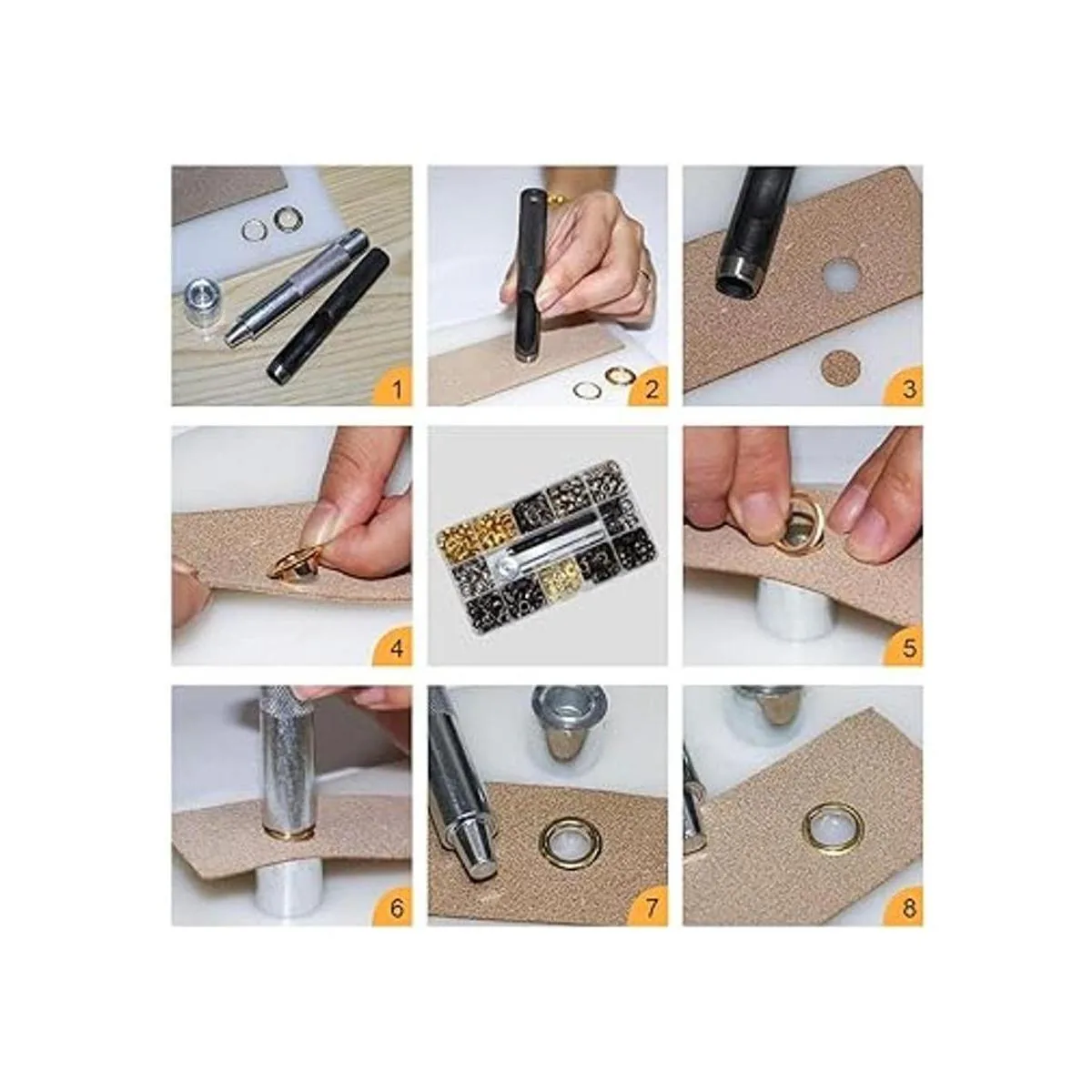 1
2
3
4
5
6
7
8