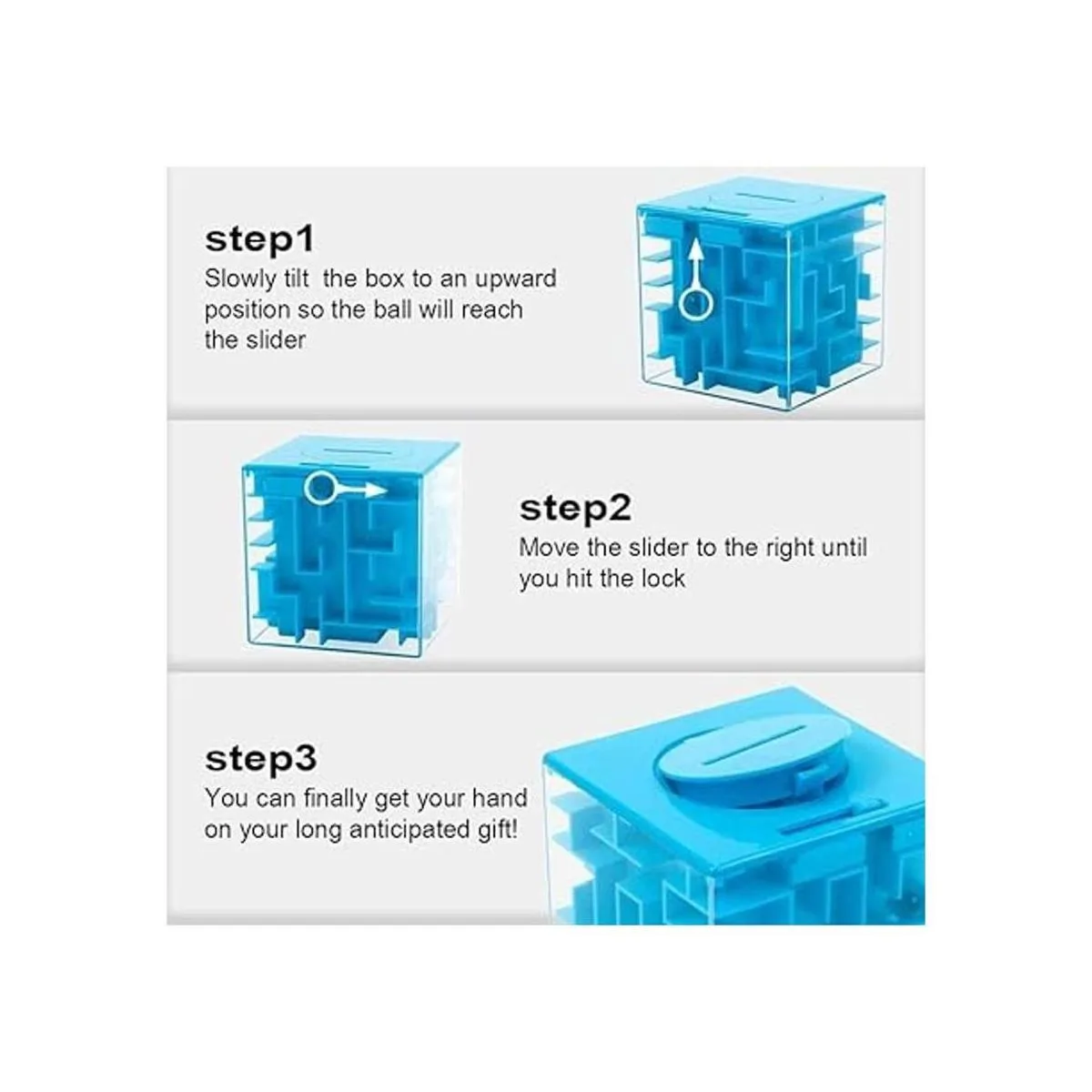 step1
Slowly tilt the box to an upward position so the ball will reach the slider

step2
Move the slider to the right until you hit the lock

step3
You can finally get your hand on your long anticipated gift!