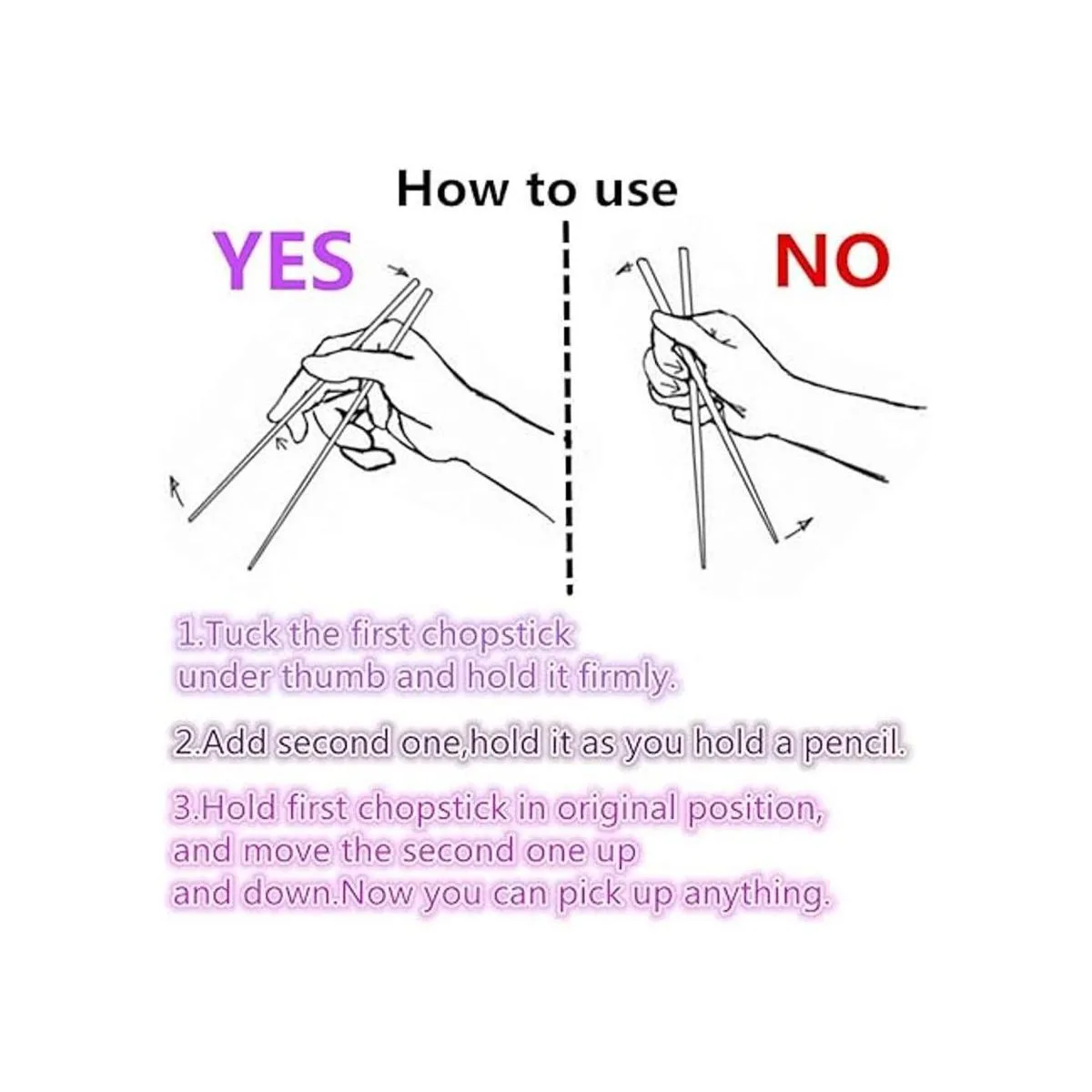 How to use

YES

NO

1.Tuck the first chopstick under thumb and hold it firmly.

2.Add second one,hold it as you hold a pencil.

3.Hold first chopstick in original position, and move the second one up and down.Now you can pick up anything.