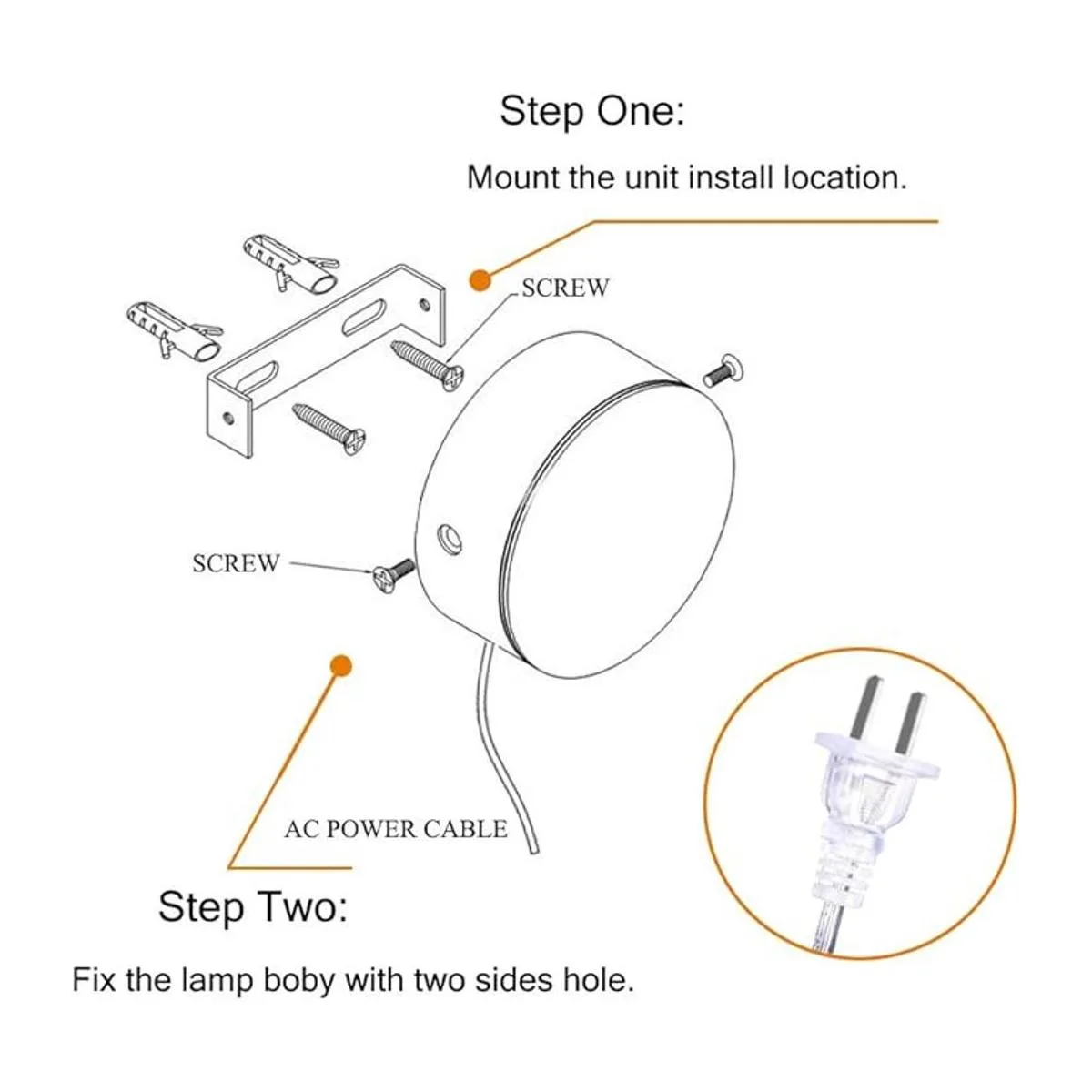 Step One:

Mount the unit install location.

SCREW

SCREW

AC POWER CABLE

Step Two:

Fix the lamp boby with two sides hole.