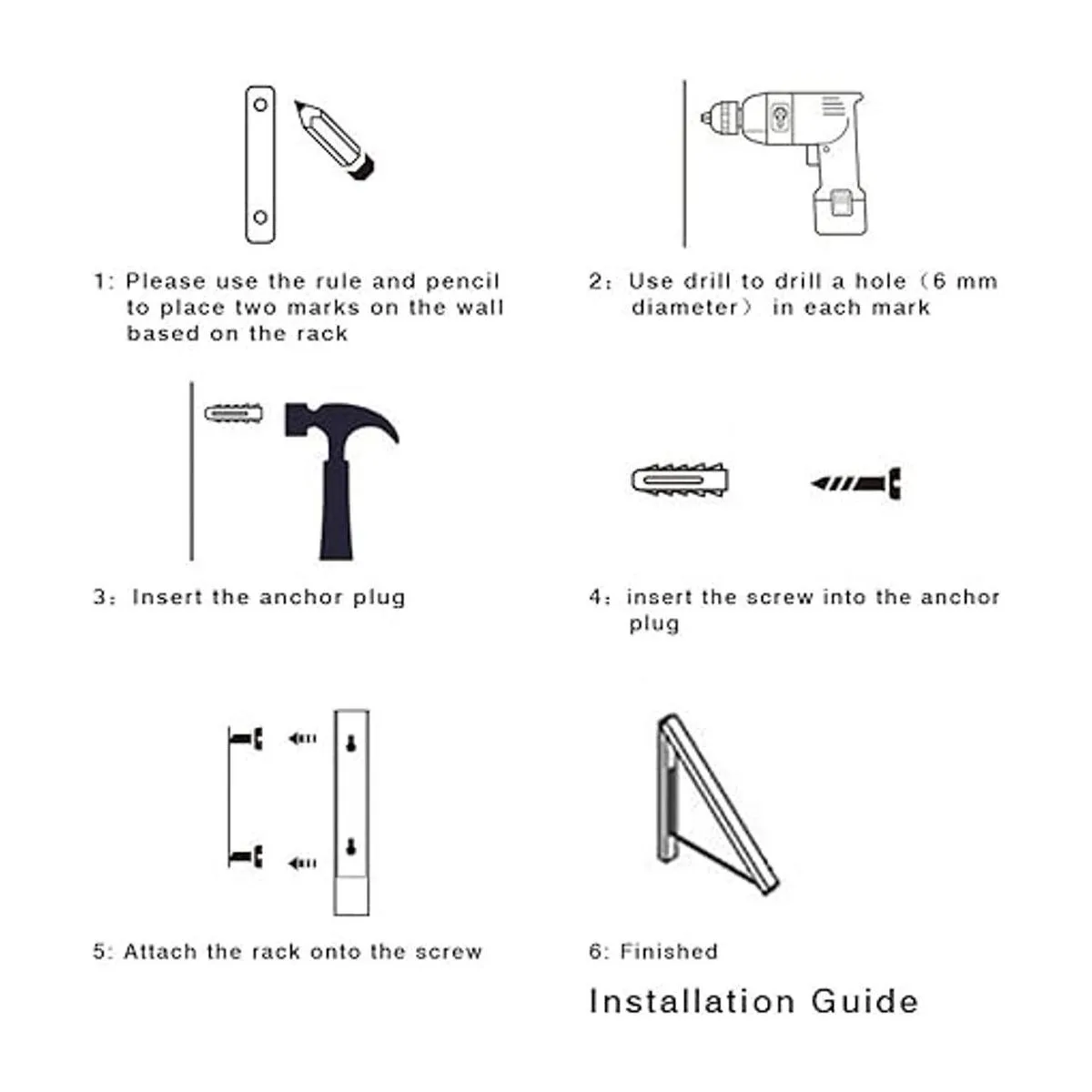 1: Please use the rule and pencil to place two marks on the wall based on the rack

2: Use drill to drill a hole（6 mm diameter） in each mark

3: Insert the anchor plug

4: insert the screw into the anchor plug

5: Attach the rack onto the screw

6: Finished

Installation Guide