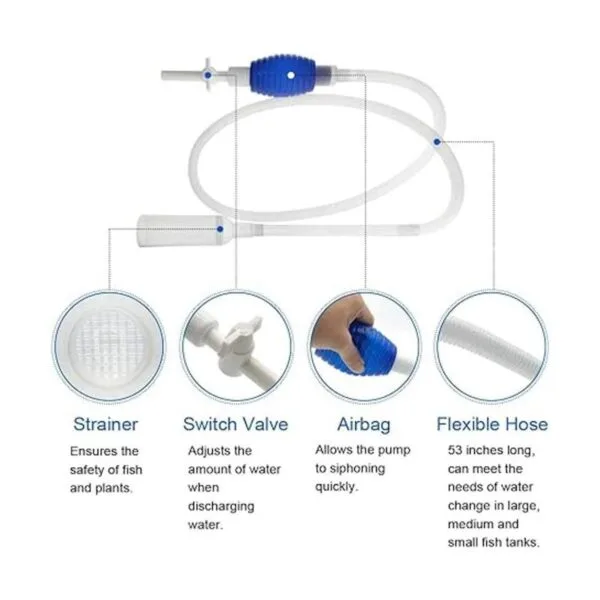 Strainer

Ensures the safety of fish and plants.

Switch Valve

Adjusts the amount of water when discharging water.

Airbag

Allows the pump to siphoning quickly.

Flexible Hose

53 inches long, can meet the needs of water change in large, medium and small fish tanks.