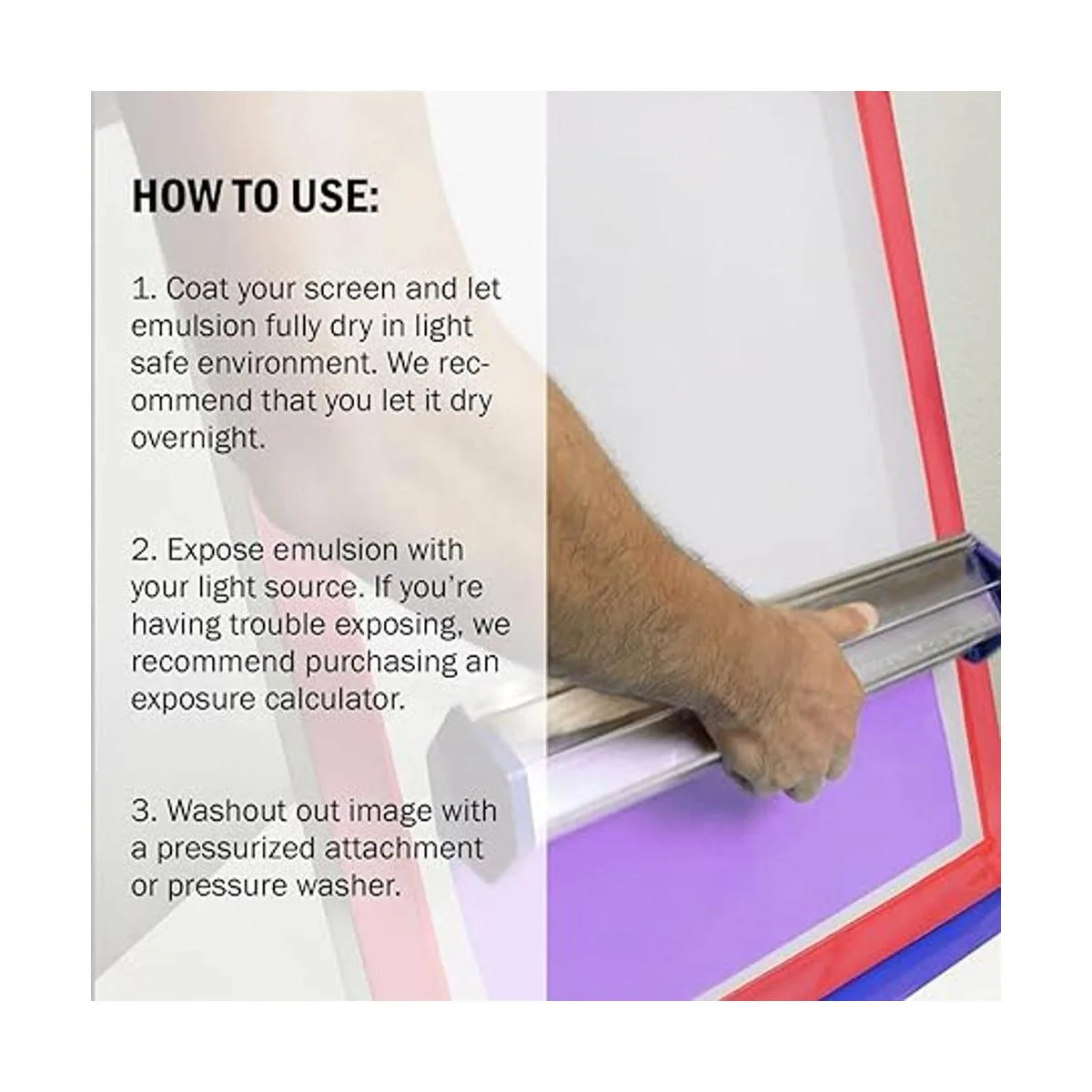 HOW TO USE:

1. Coat your screen and let emulsion fully dry in light safe environment. We recommend that you let it dry overnight.

2. Expose emulsion with your light source. If you're having trouble exposing, we recommend purchasing an exposure calculator.

3. Washout out image with a pressurized attachment or pressure washer.