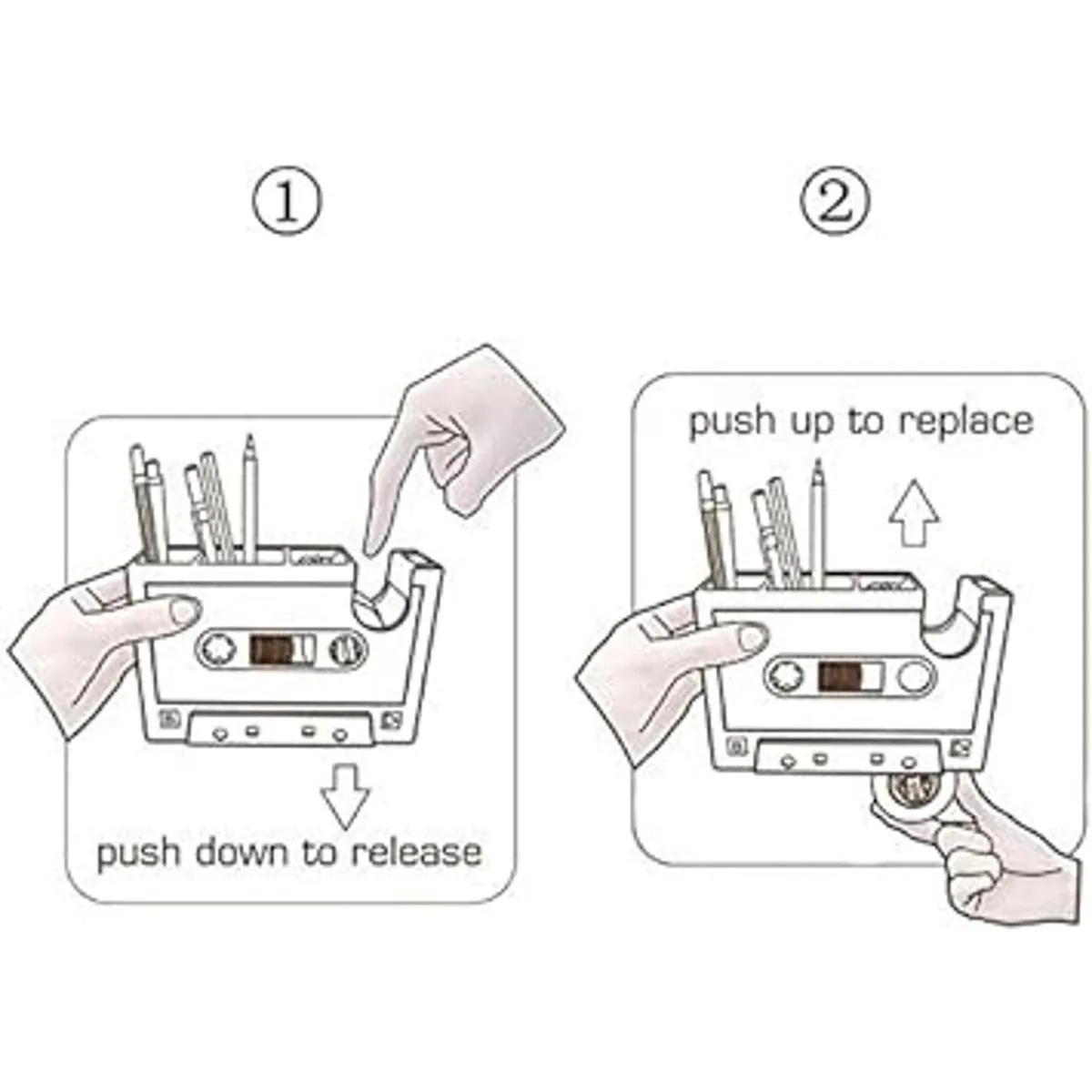 ①

push down to release

②

push up to replace