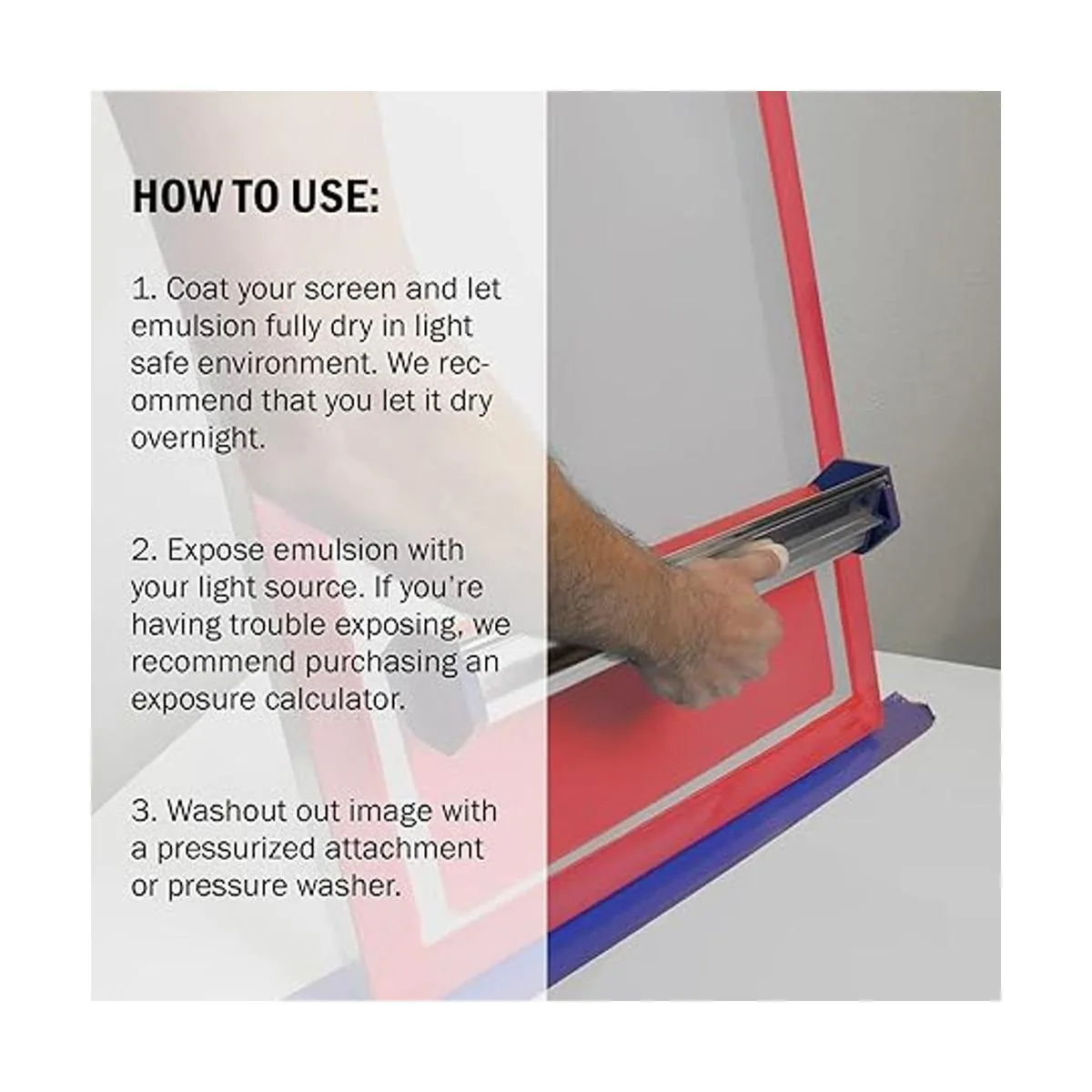 HOW TO USE:

1. Coat your screen and let emulsion fully dry in light safe environment. We recommend that you let it dry overnight.

2. Expose emulsion with your light source. If you're having trouble exposing, we recommend purchasing an exposure calculator.

3. Washout out image with a pressurized attachment or pressure washer.