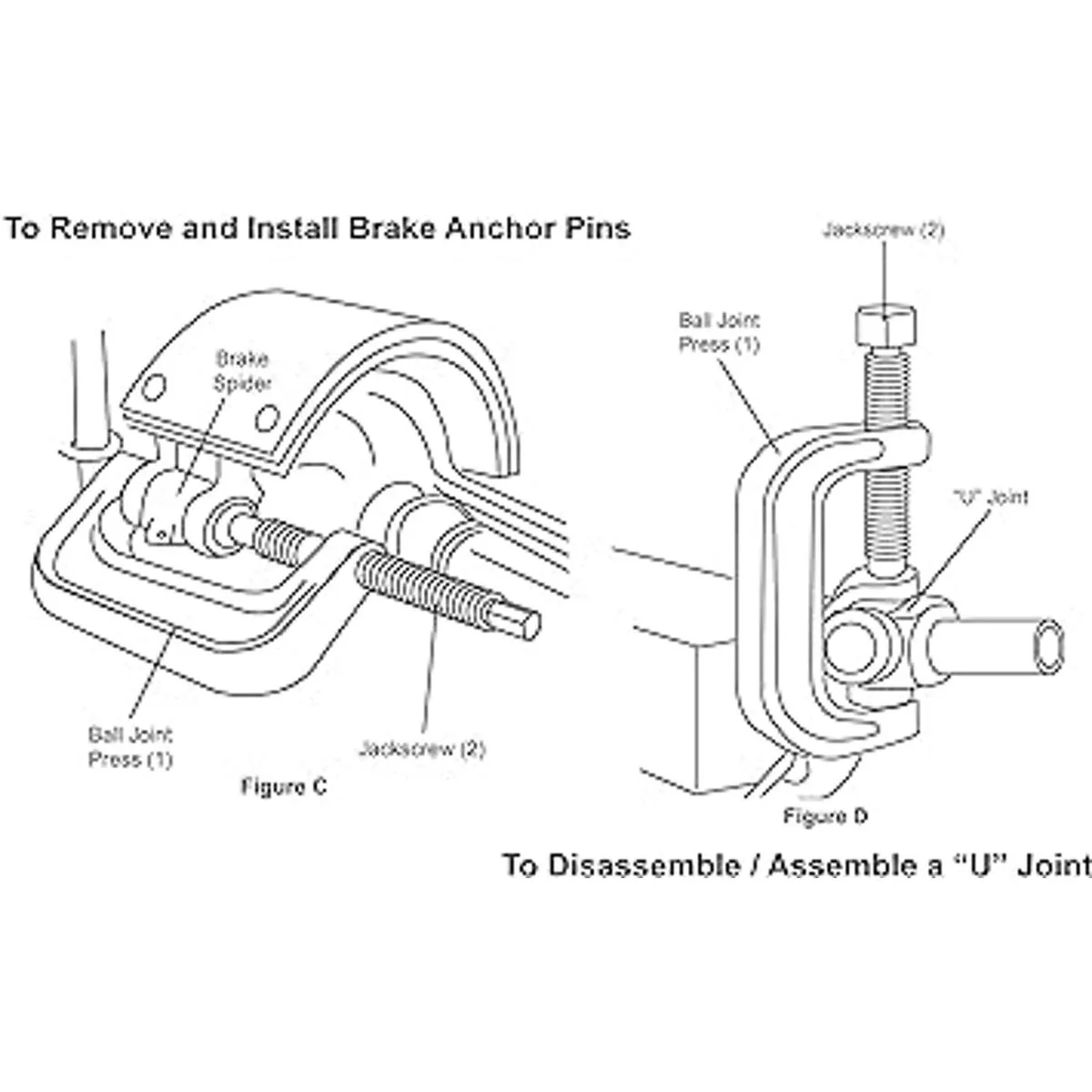 To Remove and Install Brake Anchor Pins

Brake Spider

Ball Joint Press (1)

Jackscrew (2)

Figure C

Jackscrew (2)

Ball Joint Press (1)

"U" Joint

Figure D

To Disassemble / Assemble a "U" Joint