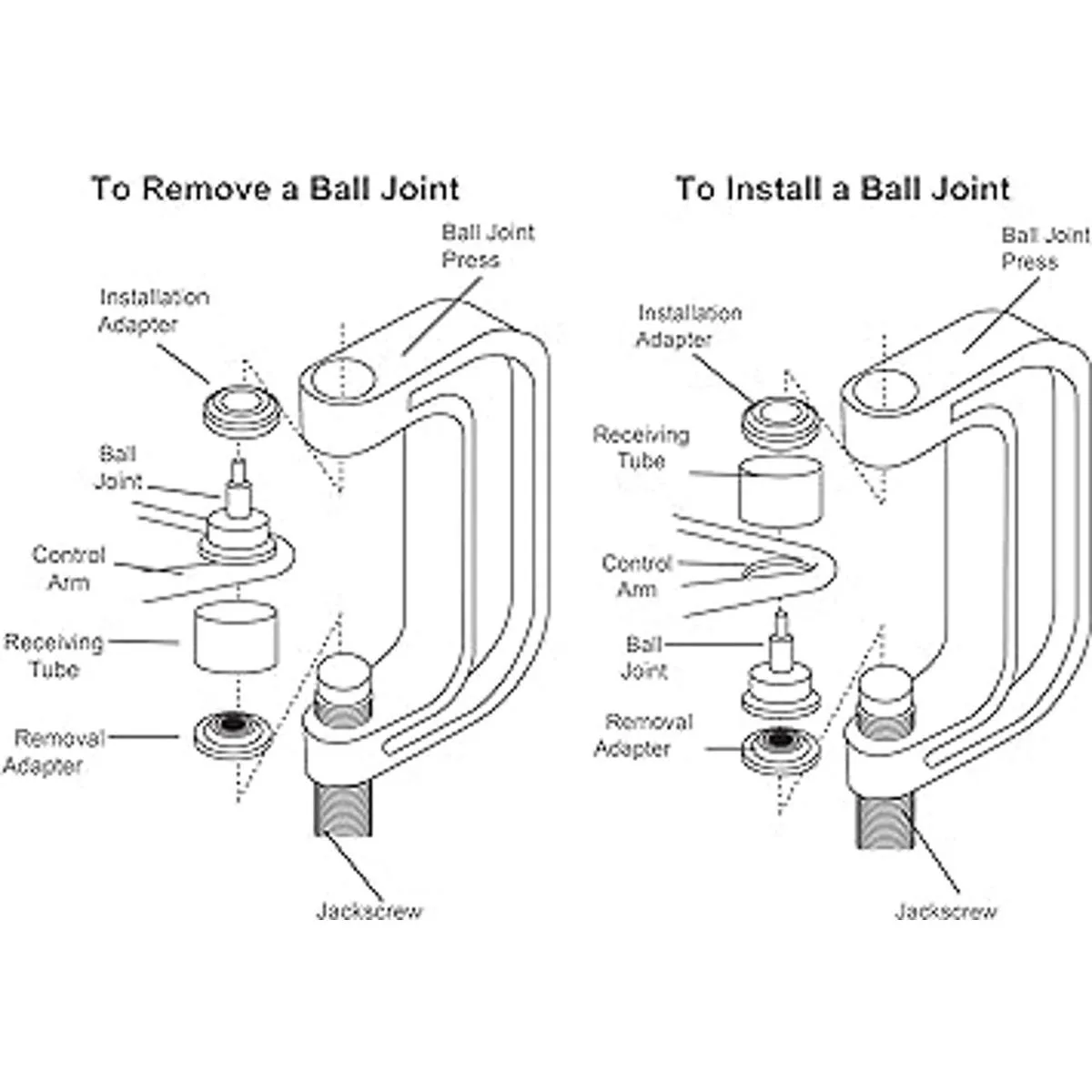 To Remove a Ball Joint

Ball Joint Press

Installation Adapter

Ball Joint

Control Arm

Receiving Tube

Removal Adapter

Jackscrew

To Install a Ball Joint

Ball Joint Press

Installation Adapter

Receiving Tube

Control Arm

Ball Joint

Removal Adapter

Jackscrew