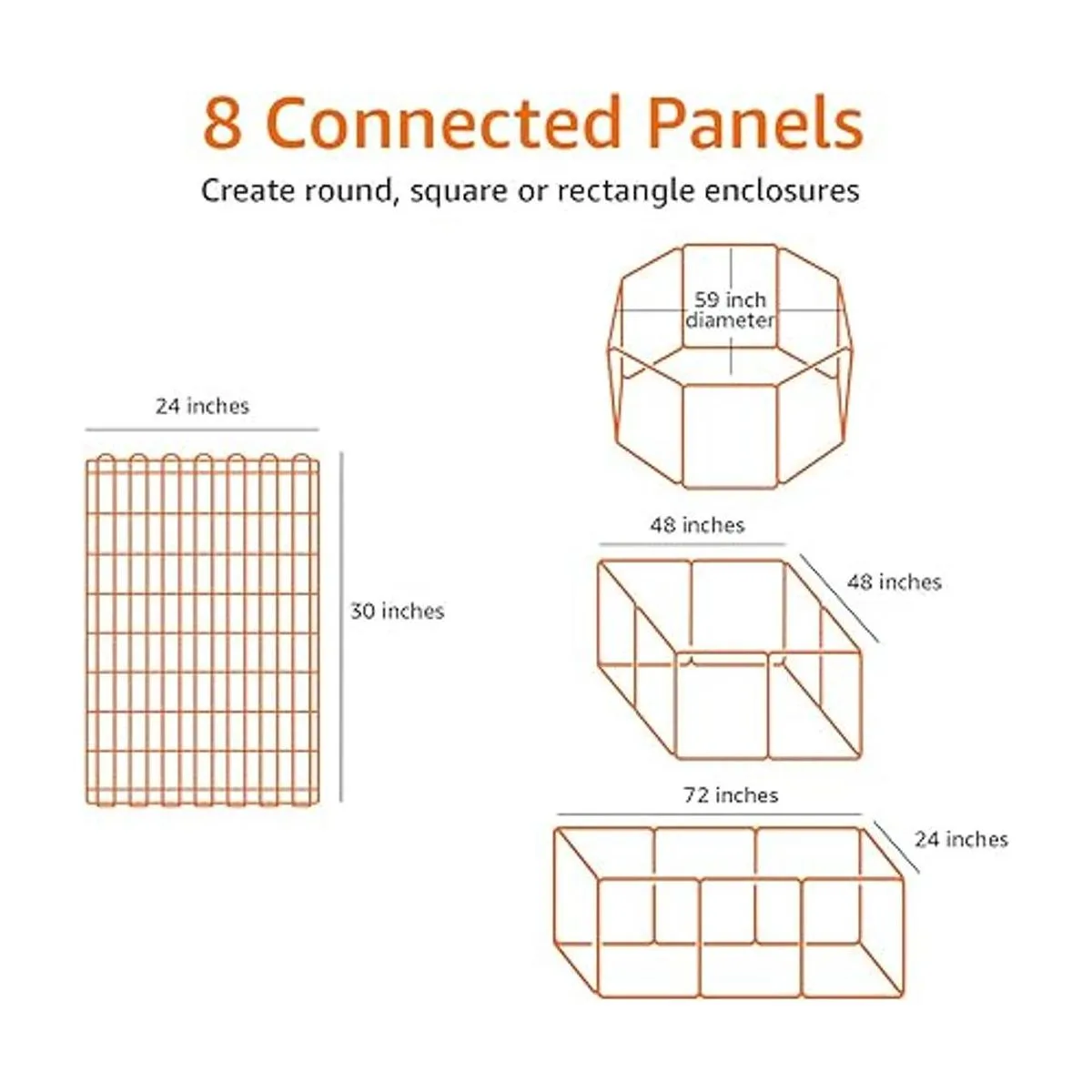 8 Connected Panels

Create round, square or rectangle enclosures

24 inches

30 inches

59 inch diameter

48 inches

48 inches

72 inches

24 inches