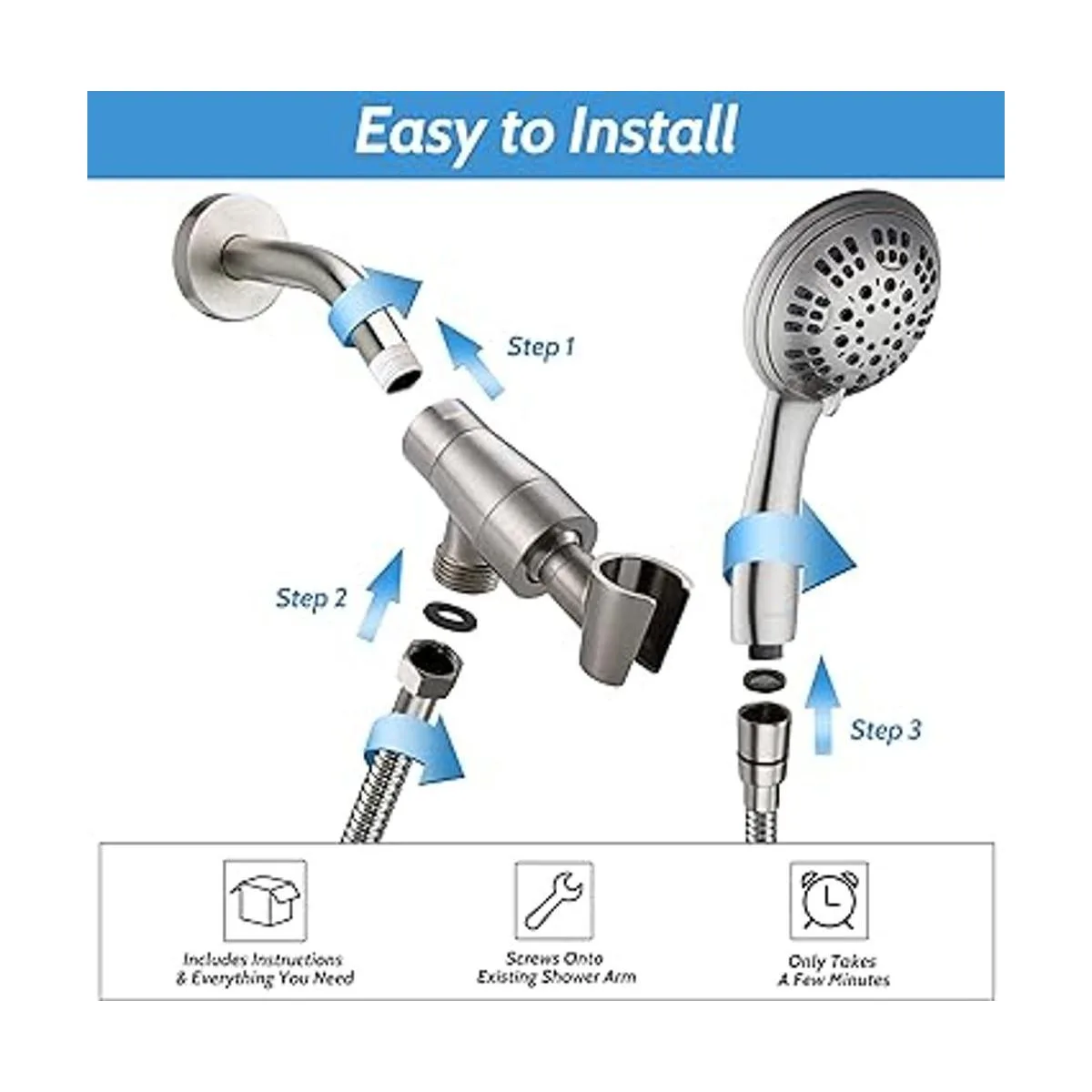 Easy to Install

Step 1

Step 2

Step 3

Includes Instructions & Everything You Need

Screws Onto Existing Shower Arm

Only Takes A Few Minutes