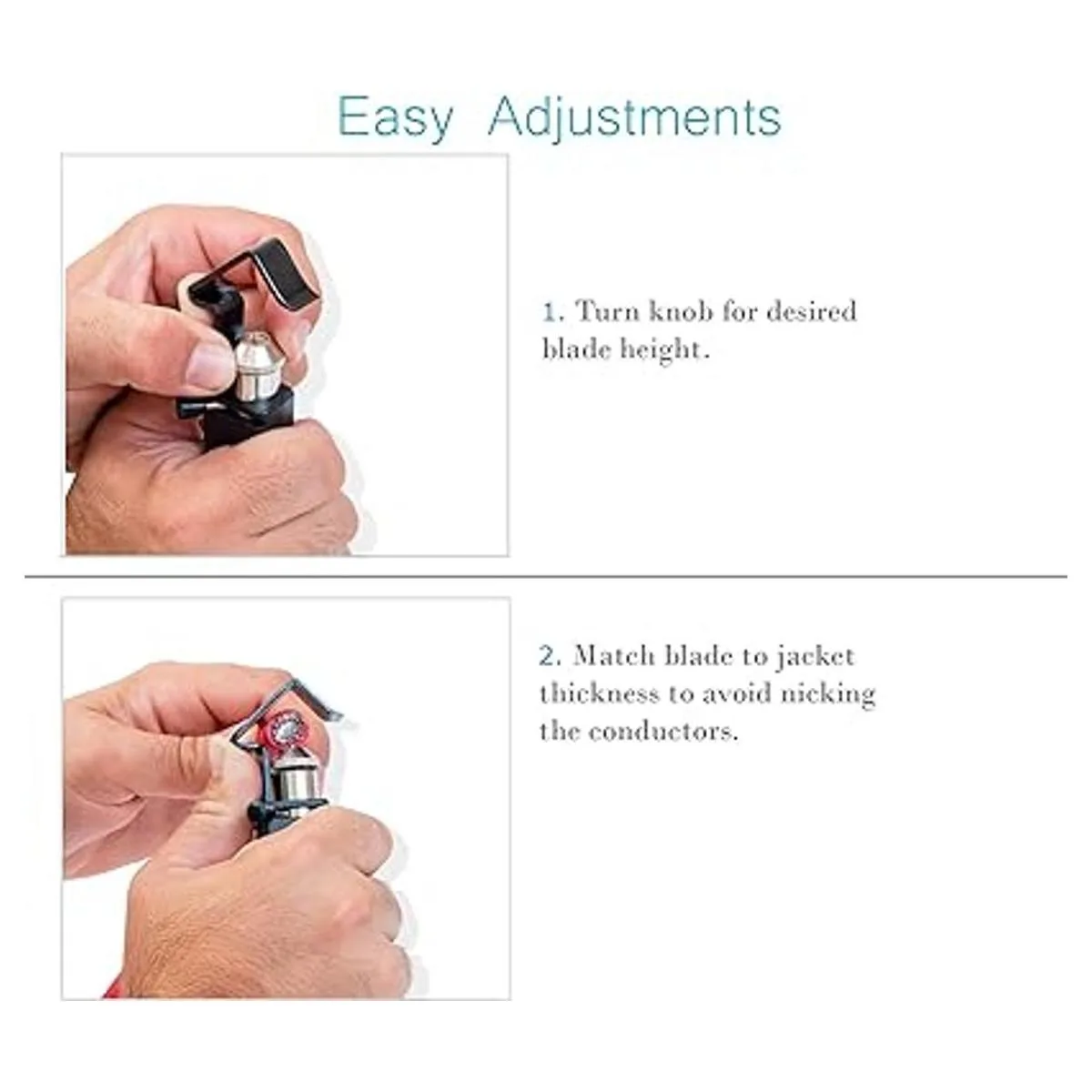 Easy Adjustments

1. Turn knob for desired blade height.

2. Match blade to jacket thickness to avoid nicking the conductors.