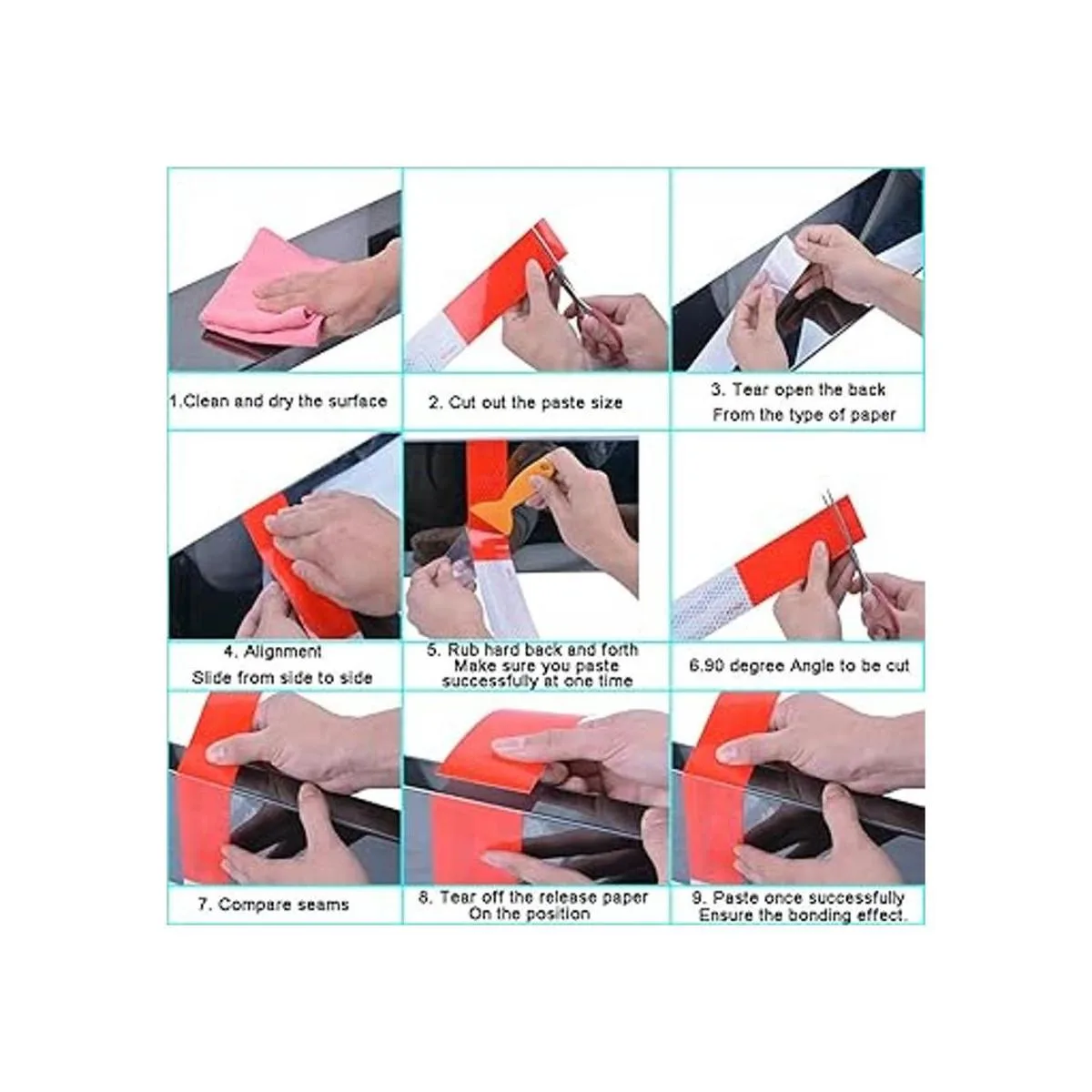 1.Clean and dry the surface

2. Cut out the paste size

3. Tear open the back From the type of paper

4. Alignment Slide from side to side

5. Rub hard back and forth Make sure you paste successfully at one time

6.90 degree Angle to be cut

7. Compare seams

8. Tear off the release paper On the position

9. Paste once successfully Ensure the bonding effect.