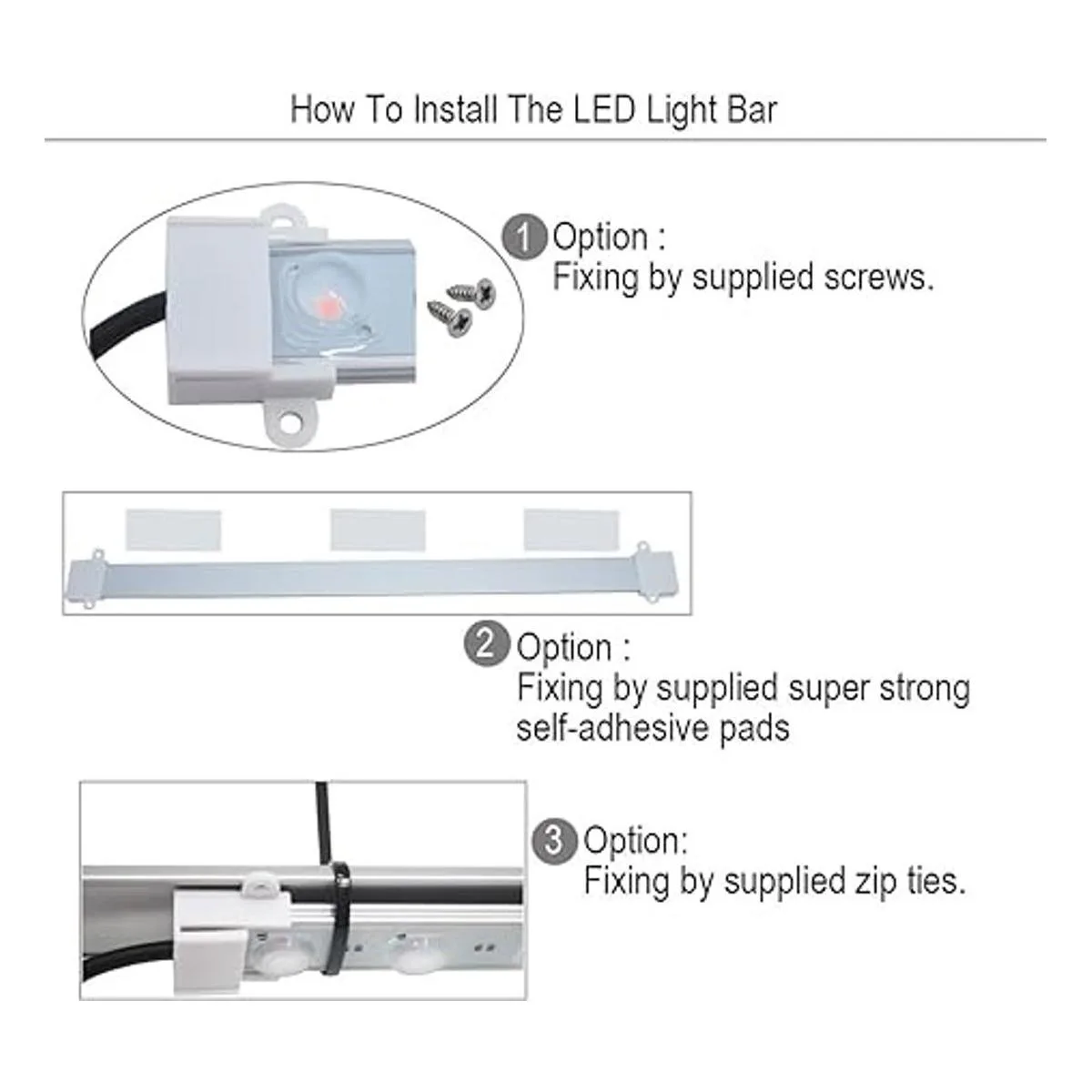 How To Install The LED Light Bar

1 Option :
Fixing by supplied screws.

2 Option :
Fixing by supplied super strong self-adhesive pads

3 Option:
Fixing by supplied zip ties.