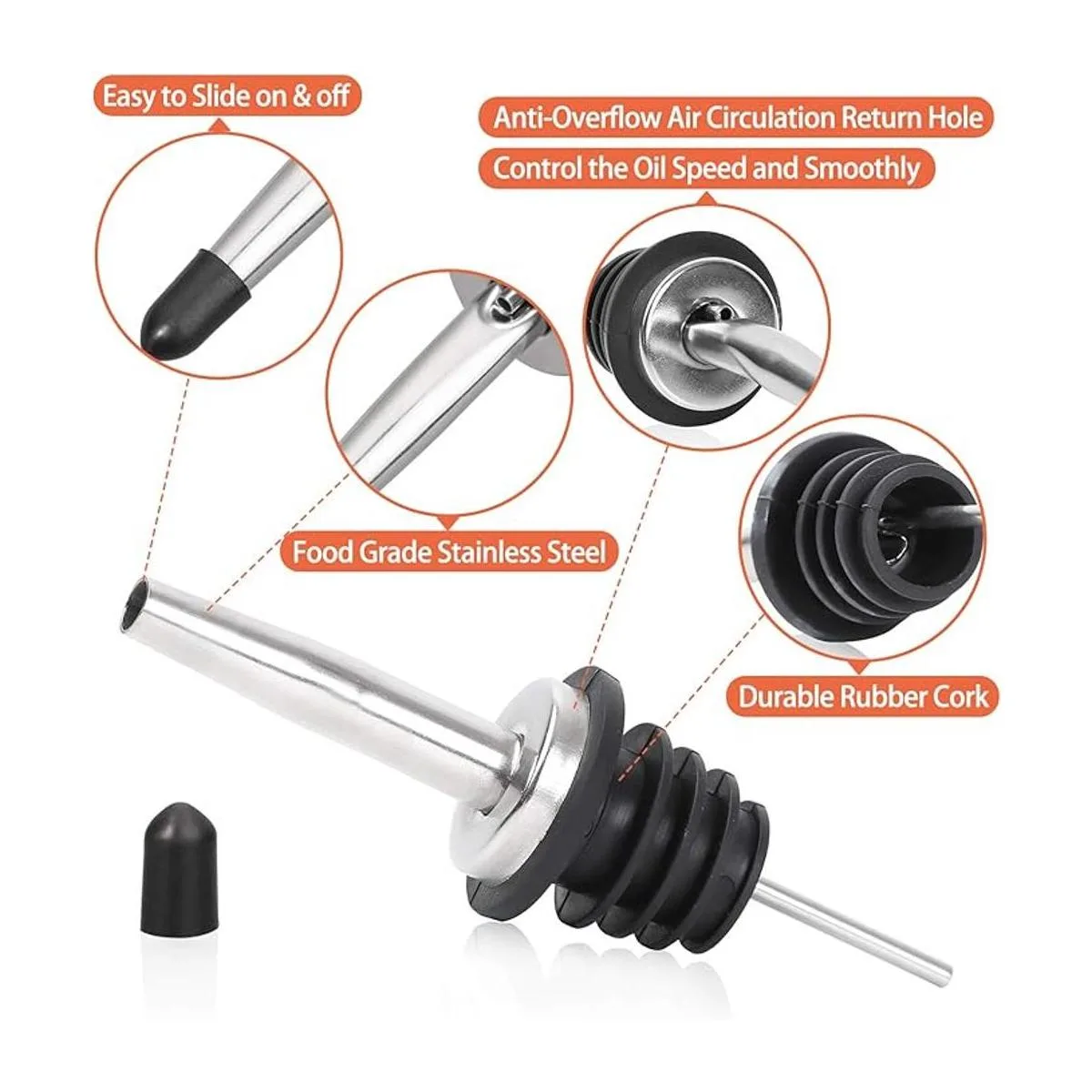 Easy to Slide on & off

Anti-Overflow Air Circulation Return Hole

Control the Oil Speed and Smoothly

Food Grade Stainless Steel

Durable Rubber Cork